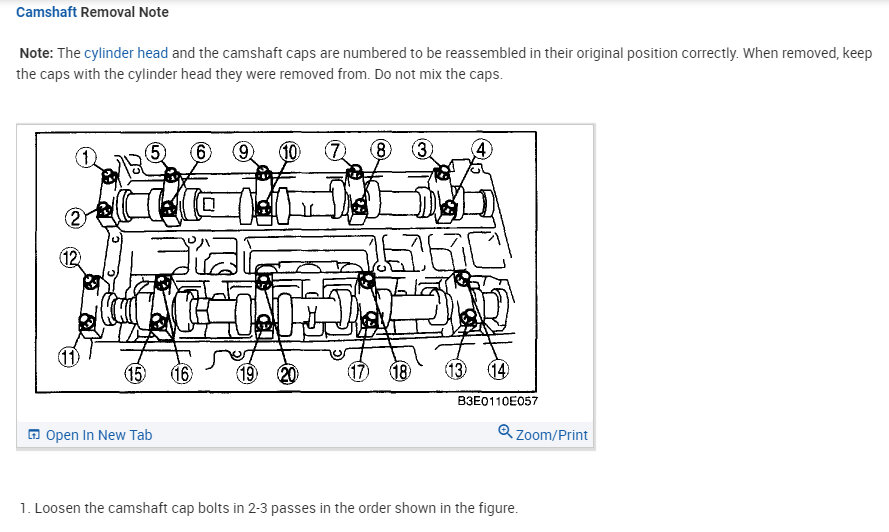 Camshaft Removal Note

Note: The cylinder head and the camshaft caps are numbered to be reassembled in their original position correctly. When removed, keep the caps with the cylinder head they were removed from. Do not mix the caps.

1 5 6 9 10 7 8 3 4
2
12
11 15 16 19 20 17 18 13 14
B3E0110E057

Open In New Tab
Zoom/Print

1. Loosen the camshaft cap bolts in 2-3 passes in the order shown in the figure.