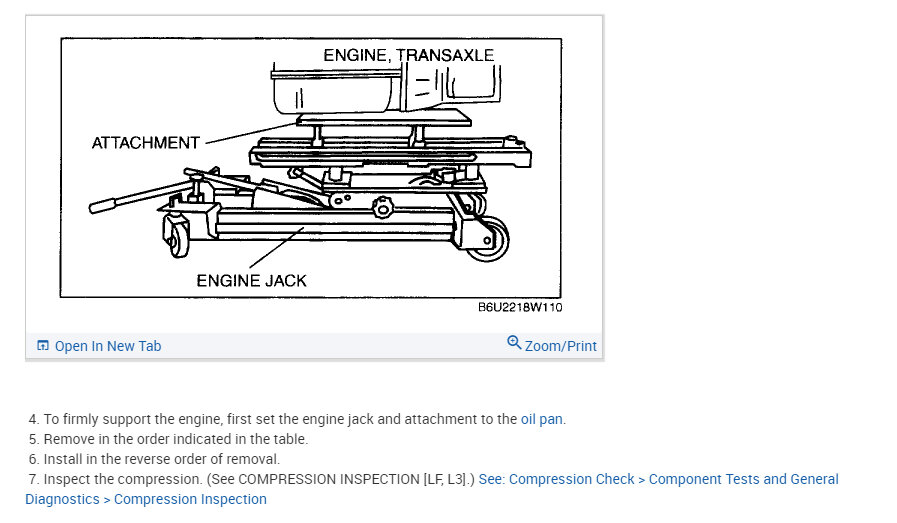 ENGINE, TRANSAXLE

ATTACHMENT

ENGINE JACK

B6U2218W110

Open In New Tab

Zoom/Print

4. To firmly support the engine, first set the engine jack and attachment to the oil pan.
5. Remove in the order indicated in the table.
6. Install in the reverse order of removal.
7. Inspect the compression. (See COMPRESSION INSPECTION [LF, L3].) See: Compression Check > Component Tests and General Diagnostics > Compression Inspection