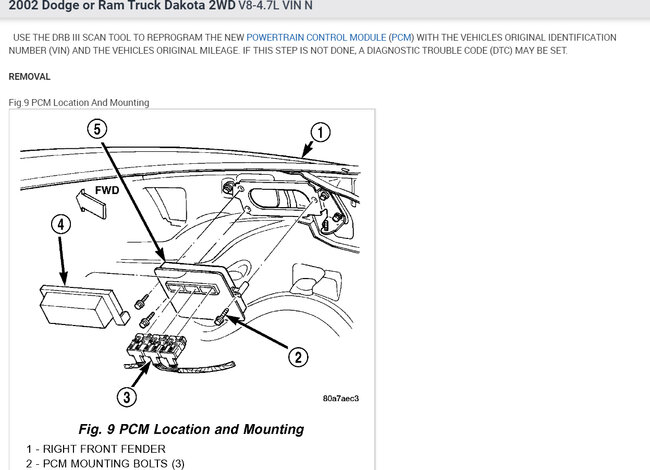 2002 Dodge or Ram Truck Dakota 2WD V8-4.7L VIN N

USE THE DRB III SCAN TOOL TO REPROGRAM THE NEW POWERTRAIN CONTROL MODULE (PCM) WITH THE VEHICLES ORIGINAL IDENTIFICATION NUMBER (VIN) AND THE VEHICLES ORIGINAL MILEAGE. IF THIS STEP IS NOT DONE, A DIAGNOSTIC TROUBLE CODE (DTC) MAY BE SET.

REMOVAL

Fig.9 PCM Location And Mounting

5

1

FWD

4

2

3

80a7aec3

Fig. 9 PCM Location and Mounting

1 - RIGHT FRONT FENDER
2 - PCM MOUNTING BOLTS (3)