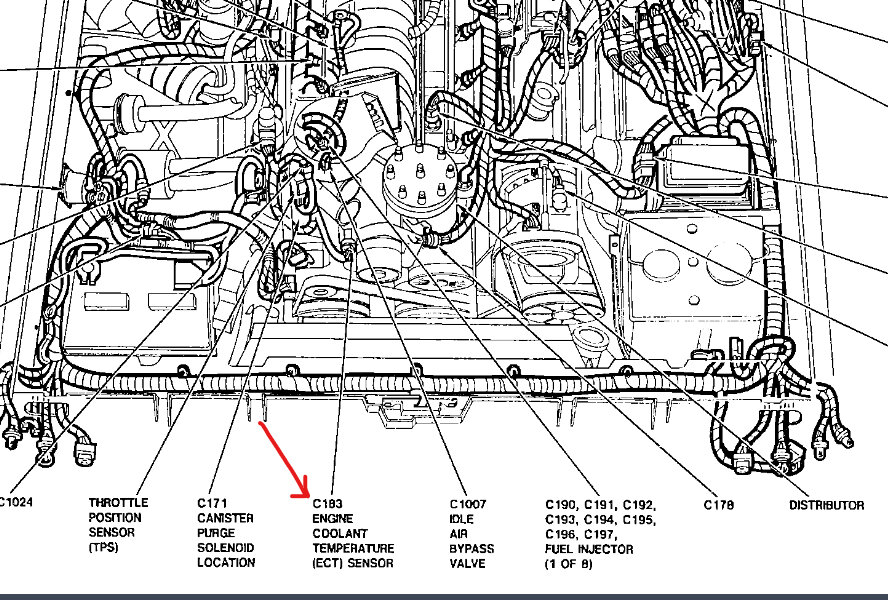 C1024

THROTTLE POSITION SENSOR (TPS)

C171 CANISTER PURGE SOLENOID LOCATION

C183 ENGINE COOLANT TEMPERATURE (ECT) SENSOR

C1007 IDLE AIR BYPASS VALVE

C190, C191, C192, C193, C194, C195, C196, C197, FUEL INJECTOR (1 OF 8)

C178

DISTRIBUTOR