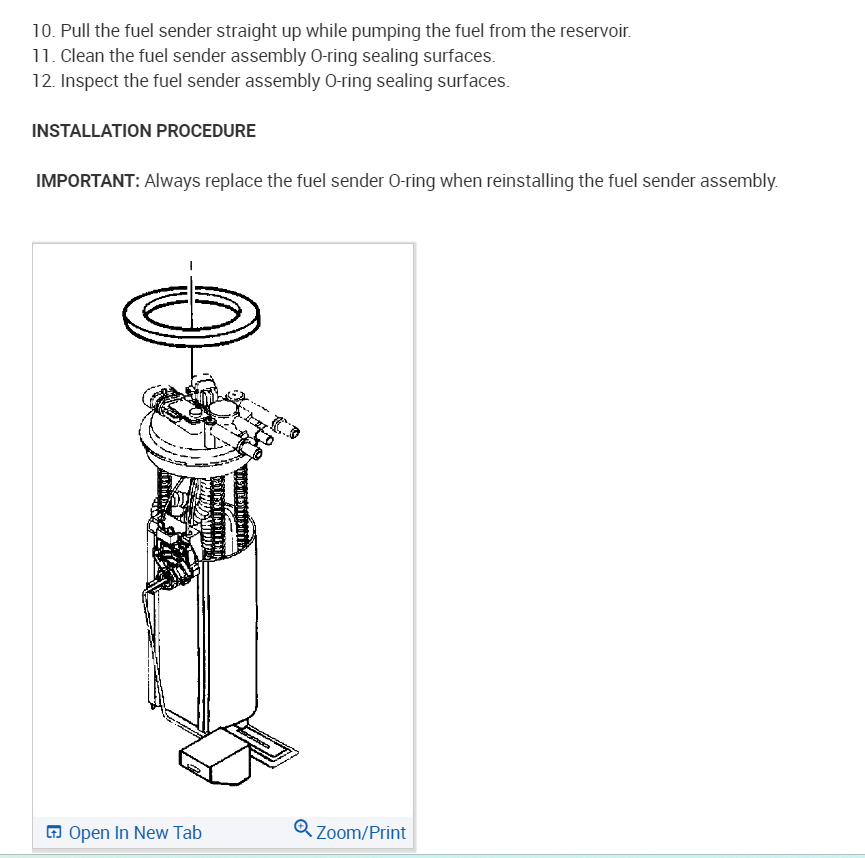 10. Pull the fuel sender straight up while pumping the fuel from the reservoir.
11. Clean the fuel sender assembly O-ring sealing surfaces.
12. Inspect the fuel sender assembly O-ring sealing surfaces.

INSTALLATION PROCEDURE

IMPORTANT: Always replace the fuel sender O-ring when reinstalling the fuel sender assembly.

Open In New Tab

Zoom/Print