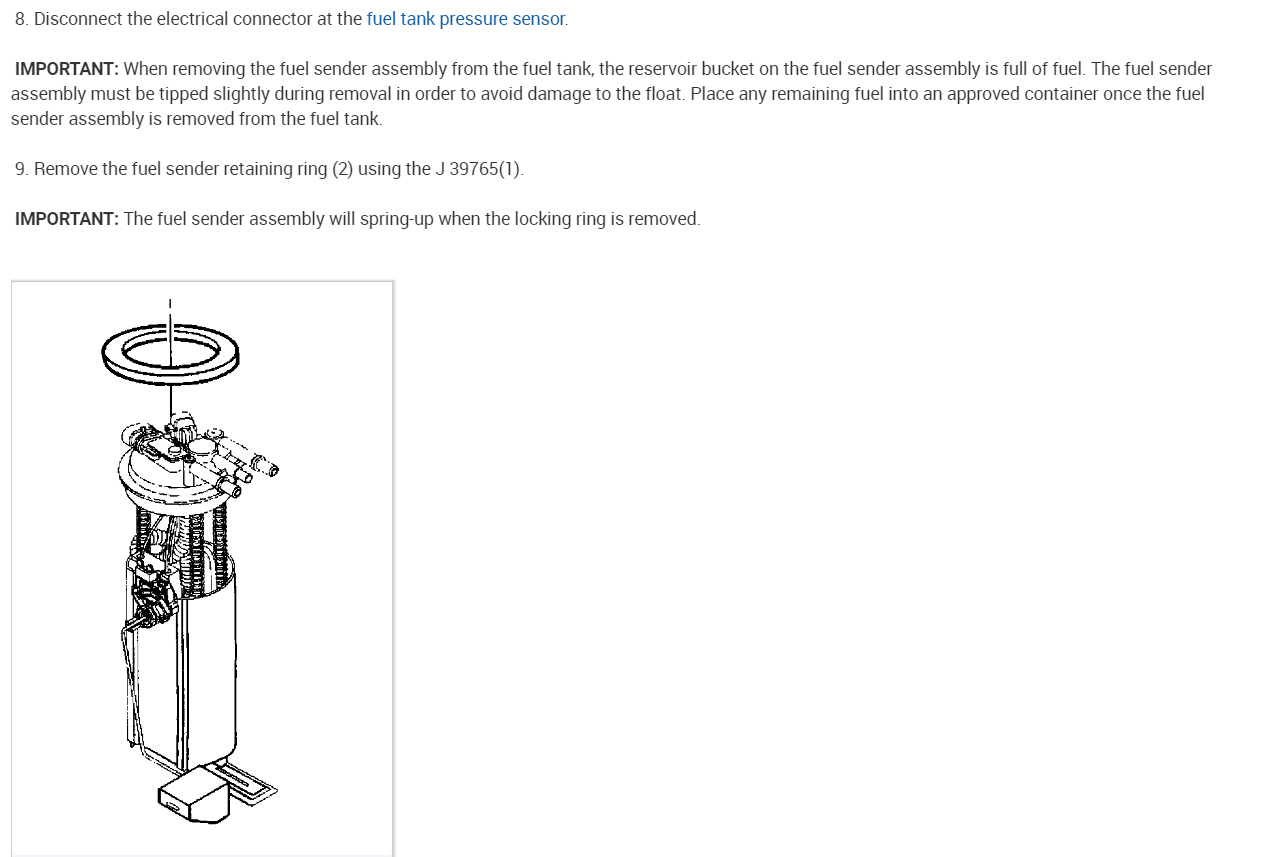 8. Disconnect the electrical connector at the fuel tank pressure sensor.

IMPORTANT: When removing the fuel sender assembly from the fuel tank, the reservoir bucket on the fuel sender assembly is full of fuel. The fuel sender assembly must be tipped slightly during removal in order to avoid damage to the float. Place any remaining fuel into an approved container once the fuel sender assembly is removed from the fuel tank.

9. Remove the fuel sender retaining ring (2) using the J 39765(1).

IMPORTANT: The fuel sender assembly will spring-up when the locking ring is removed.