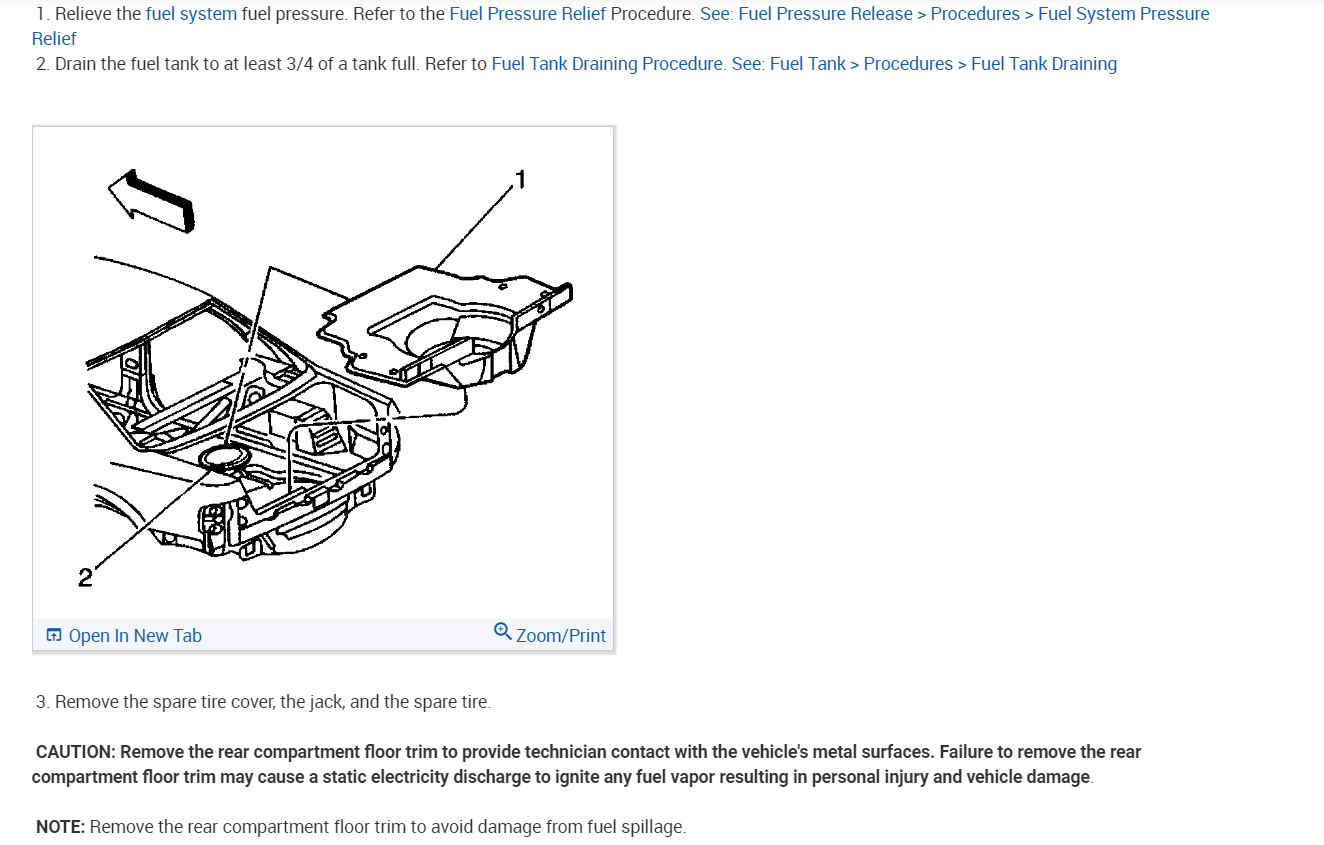 1. Relieve the fuel system fuel pressure. Refer to the Fuel Pressure Relief Procedure. See: Fuel Pressure Release > Procedures > Fuel System Pressure Relief

2. Drain the fuel tank to at least 3/4 of a tank full. Refer to Fuel Tank Draining Procedure. See: Fuel Tank > Procedures > Fuel Tank Draining

1

2

Open In New Tab

Zoom/Print

3. Remove the spare tire cover, the jack, and the spare tire.

CAUTION: Remove the rear compartment floor trim to provide technician contact with the vehicle's metal surfaces. Failure to remove the rear compartment floor trim may cause a static electricity discharge to ignite any fuel vapor resulting in personal injury and vehicle damage.

NOTE: Remove the rear compartment floor trim to avoid damage from fuel spillage.