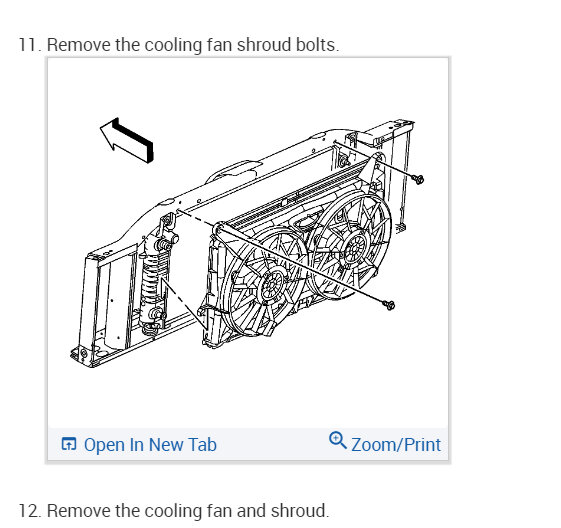 11. Remove the cooling fan shroud bolts.

Open In New Tab

Zoom/Print

12. Remove the cooling fan and shroud.