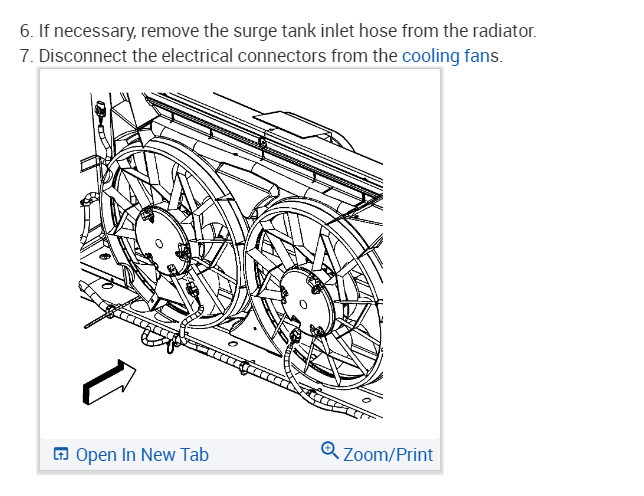 6. If necessary, remove the surge tank inlet hose from the radiator.
7. Disconnect the electrical connectors from the cooling fans.

Open In New Tab

Zoom/Print