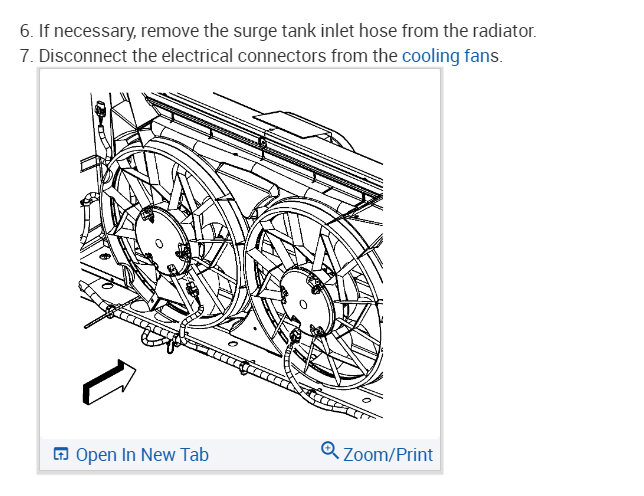 6. If necessary, remove the surge tank inlet hose from the radiator.
7. Disconnect the electrical connectors from the cooling fans.

Open In New Tab Zoom/Print