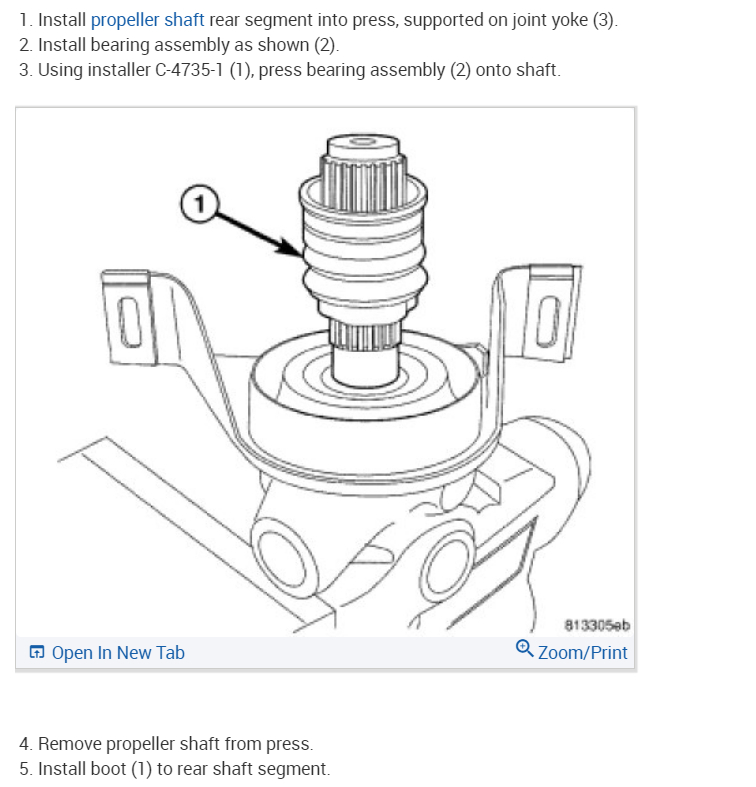 1. Install propeller shaft rear segment into press, supported on joint yoke (3).
2. Install bearing assembly as shown (2).
3. Using installer C-4735-1 (1), press bearing assembly (2) onto shaft.

1

813305ab

Open In New Tab

Zoom/Print

4. Remove propeller shaft from press.
5. Install boot (1) to rear shaft segment.