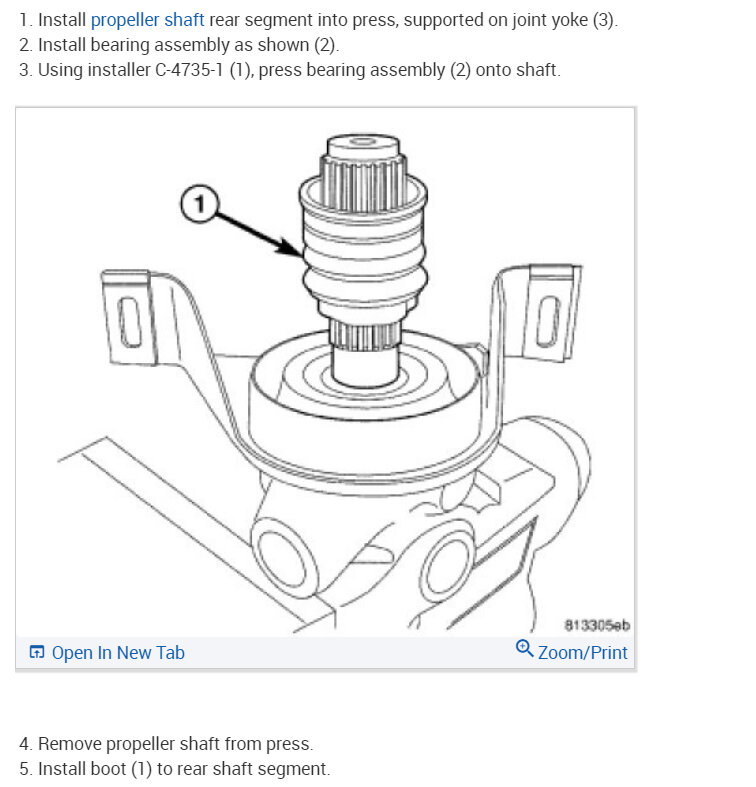 1. Install propeller shaft rear segment into press, supported on joint yoke (3).
2. Install bearing assembly as shown (2).
3. Using installer C-4735-1 (1), press bearing assembly (2) onto shaft.

1

813305eb

Open In New Tab

Zoom/Print

4. Remove propeller shaft from press.
5. Install boot (1) to rear shaft segment.