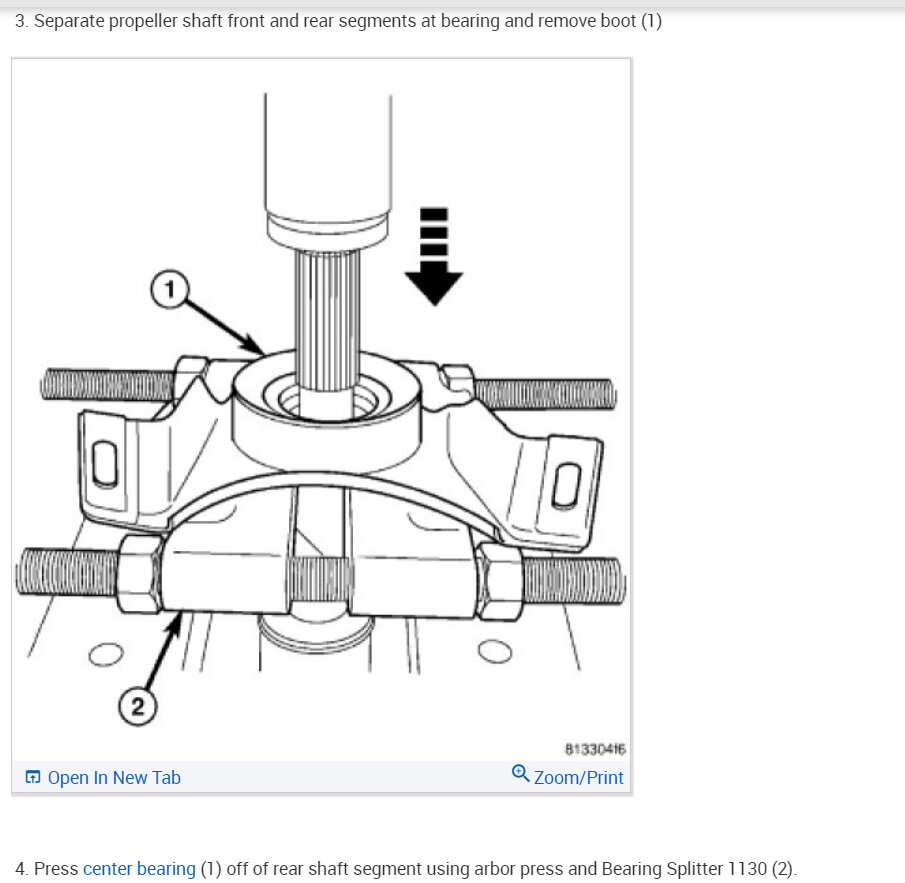 3. Separate propeller shaft front and rear segments at bearing and remove boot (1)

1

2

81330416

Open In New Tab

Zoom/Print

4. Press center bearing (1) off of rear shaft segment using arbor press and Bearing Splitter 1130 (2).