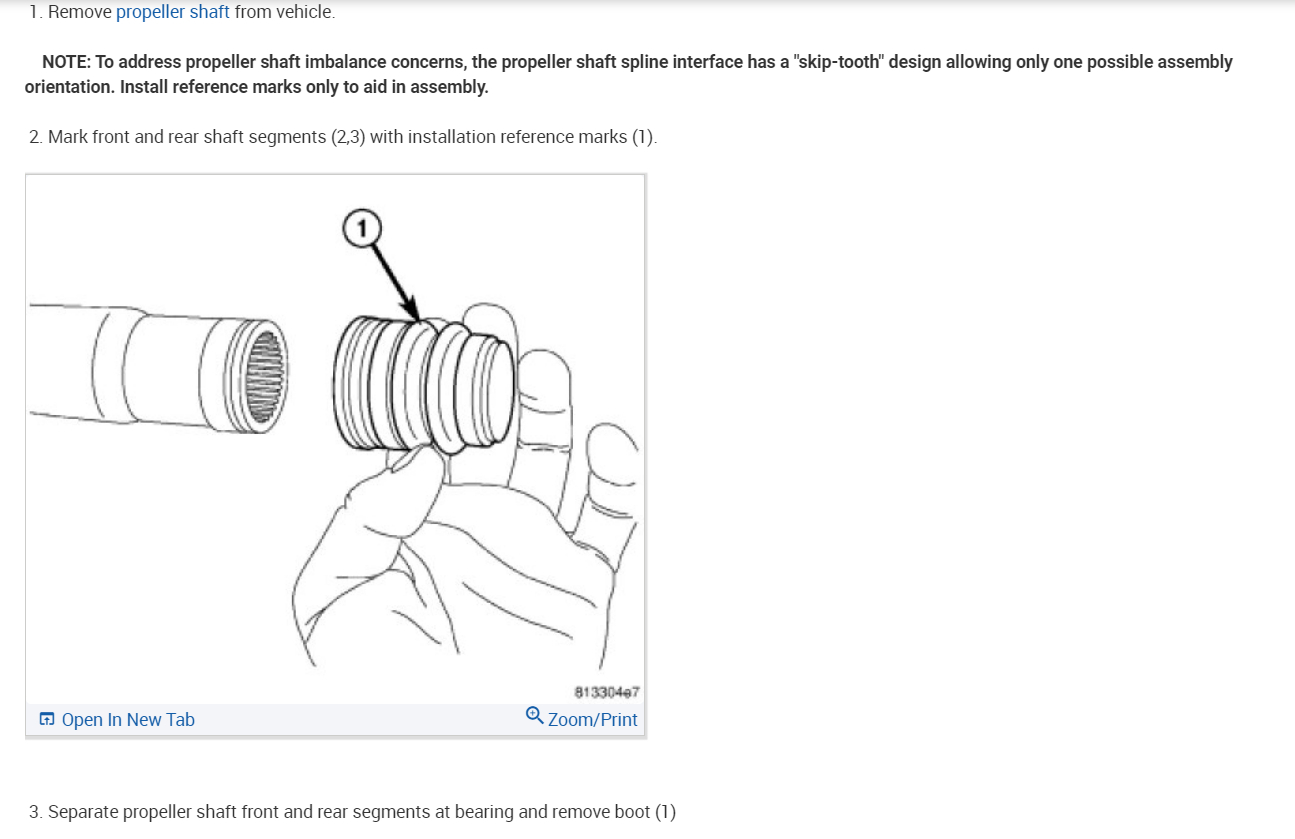 1. Remove propeller shaft from vehicle.

NOTE: To address propeller shaft imbalance concerns, the propeller shaft spline interface has a "skip-tooth" design allowing only one possible assembly orientation. Install reference marks only to aid in assembly.

2. Mark front and rear shaft segments (2,3) with installation reference marks (1).

1

813304e7

Open In New Tab

Zoom/Print

3. Separate propeller shaft front and rear segments at bearing and remove boot (1)