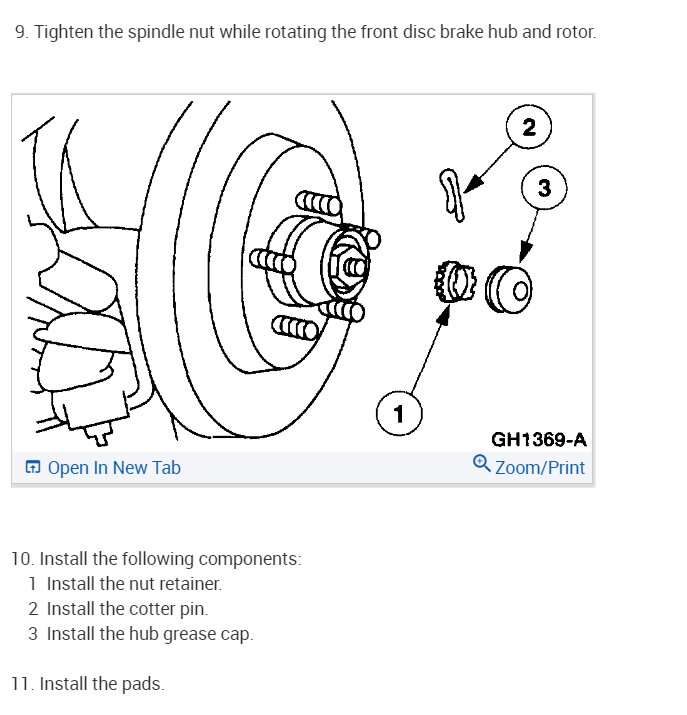 9. Tighten the spindle nut while rotating the front disc brake hub and rotor.

2

3

1

GH1369-A

Open In New Tab

Zoom/Print

10. Install the following components:
1 Install the nut retainer.
2 Install the cotter pin.
3 Install the hub grease cap.

11. Install the pads.