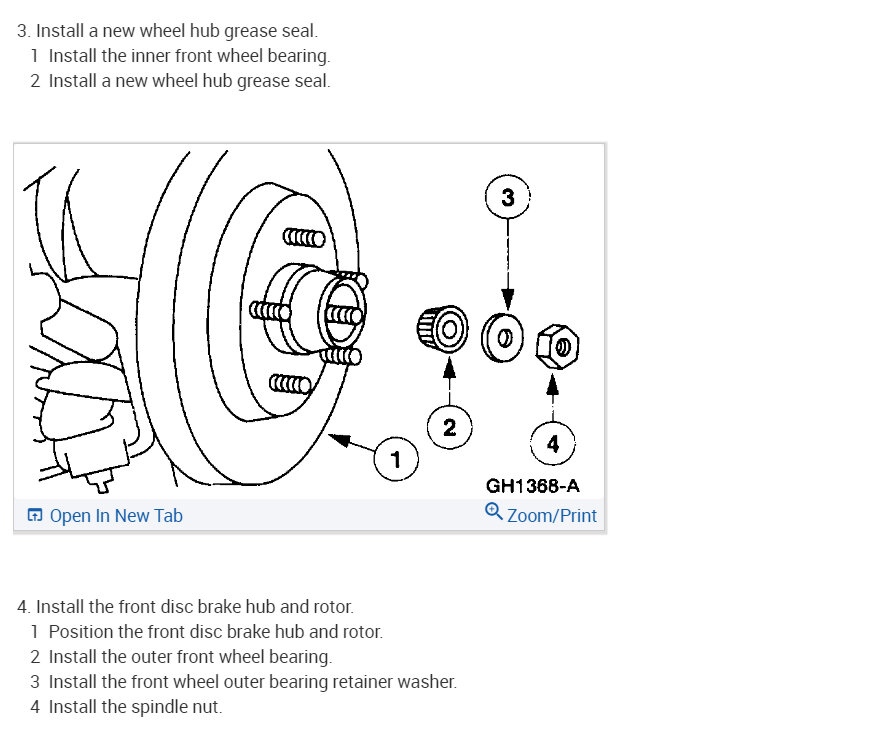 3. Install a new wheel hub grease seal.
1 Install the inner front wheel bearing.
2 Install a new wheel hub grease seal.

3

2

4

1

GH1368-A

Open In New Tab

Zoom/Print

4. Install the front disc brake hub and rotor.
1 Position the front disc brake hub and rotor.
2 Install the outer front wheel bearing.
3 Install the front wheel outer bearing retainer washer.
4 Install the spindle nut.