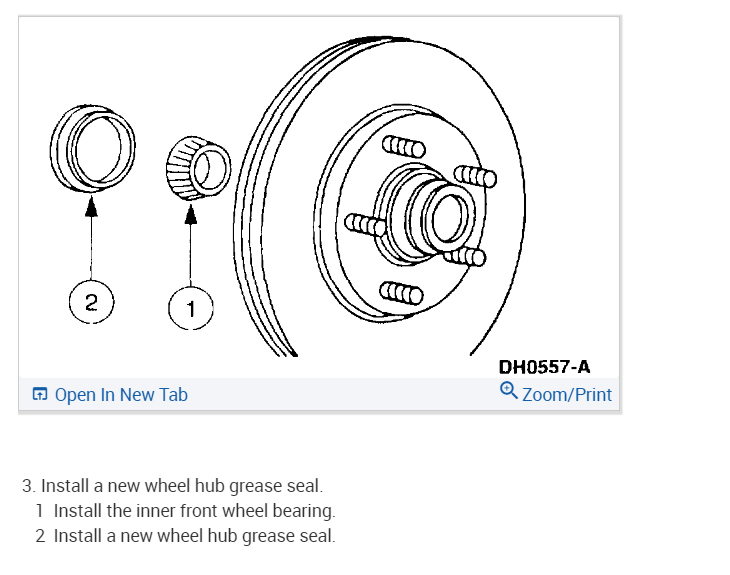 2

1

DH0557-A

Open In New Tab

Zoom/Print

3. Install a new wheel hub grease seal.

1 Install the inner front wheel bearing.

2 Install a new wheel hub grease seal.