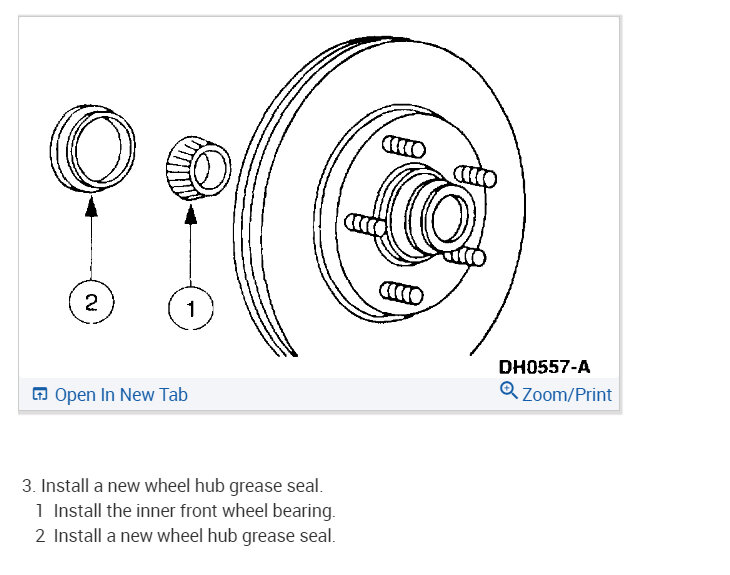 2

1

DH0557-A

Open In New Tab

Zoom/Print

3. Install a new wheel hub grease seal.
1 Install the inner front wheel bearing.
2 Install a new wheel hub grease seal.