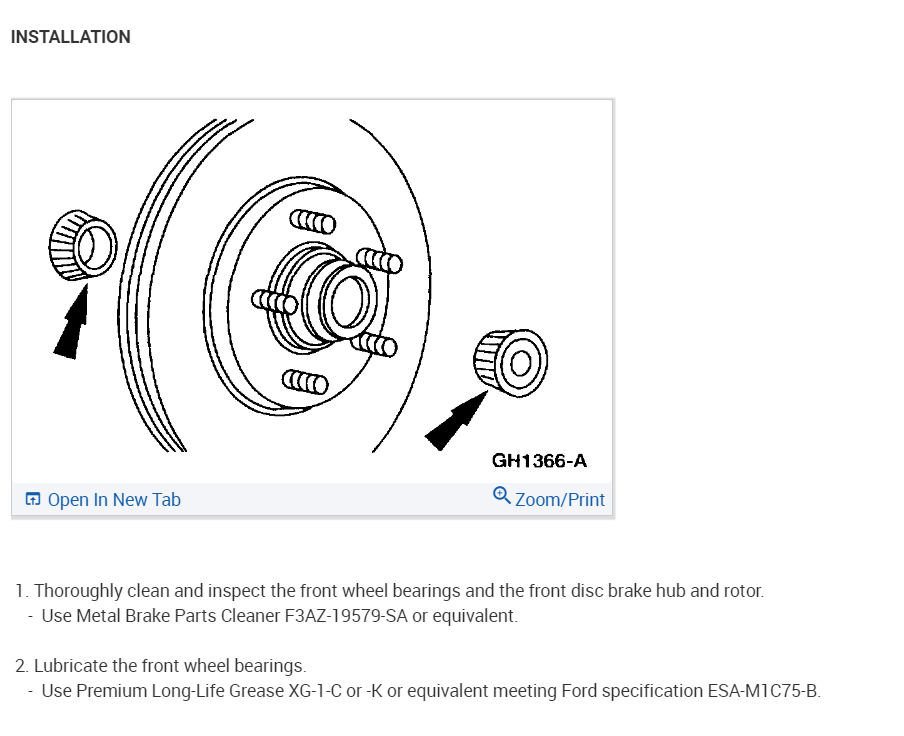 INSTALLATION

GH1366-A

Open In New Tab

Zoom/Print

1. Thoroughly clean and inspect the front wheel bearings and the front disc brake hub and rotor.
- Use Metal Brake Parts Cleaner F3AZ-19579-SA or equivalent.

2. Lubricate the front wheel bearings.
- Use Premium Long-Life Grease XG-1-C or -K or equivalent meeting Ford specification ESA-M1C75-B.