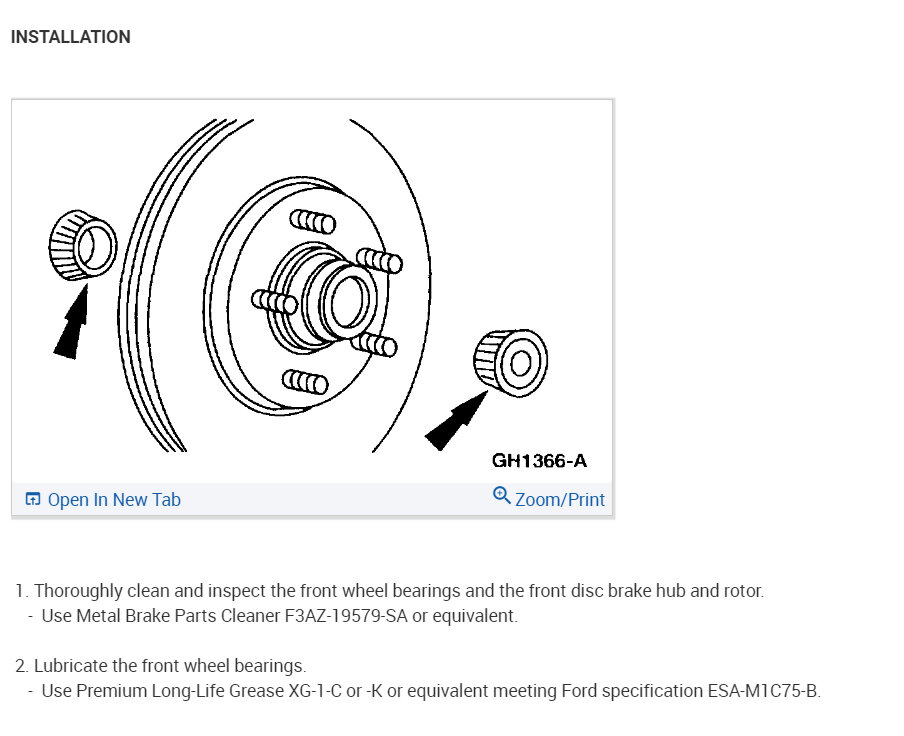 INSTALLATION

GH1366-A

Open In New Tab

Zoom/Print

1. Thoroughly clean and inspect the front wheel bearings and the front disc brake hub and rotor.
- Use Metal Brake Parts Cleaner F3AZ-19579-SA or equivalent.

2. Lubricate the front wheel bearings.
- Use Premium Long-Life Grease XG-1-C or -K or equivalent meeting Ford specification ESA-M1C75-B.