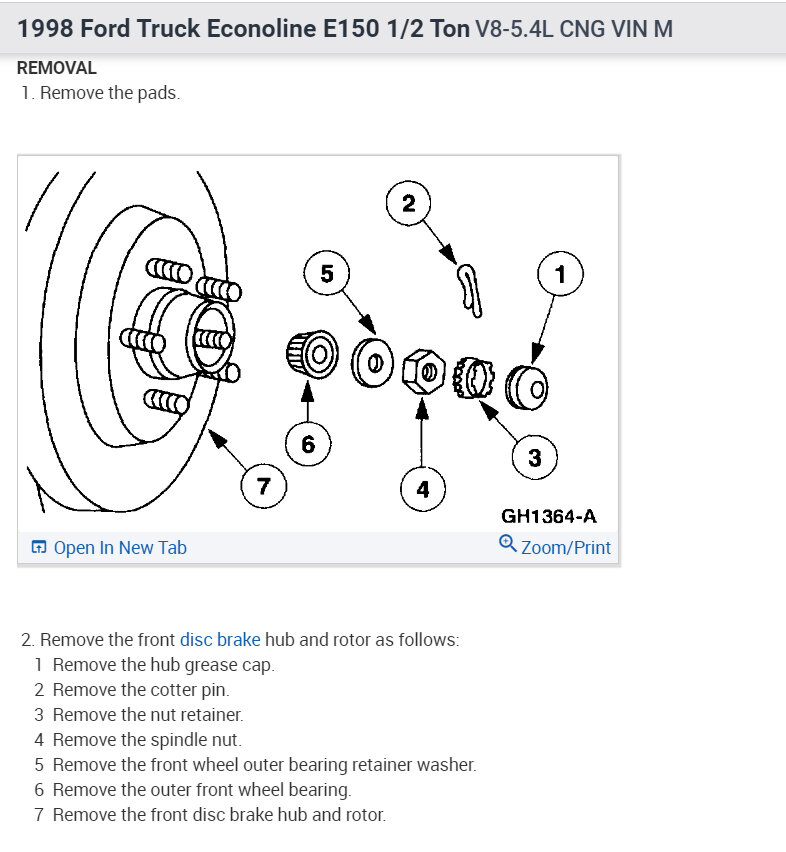 1998 Ford Truck Econoline E150 1/2 Ton V8-5.4L CNG VIN M

REMOVAL
1. Remove the pads.

2
5
1
6
3
7
4
GH1364-A

Open In New Tab
Zoom/Print

2. Remove the front disc brake hub and rotor as follows:
1 Remove the hub grease cap.
2 Remove the cotter pin.
3 Remove the nut retainer.
4 Remove the spindle nut.
5 Remove the front wheel outer bearing retainer washer.
6 Remove the outer front wheel bearing.
7 Remove the front disc brake hub and rotor.