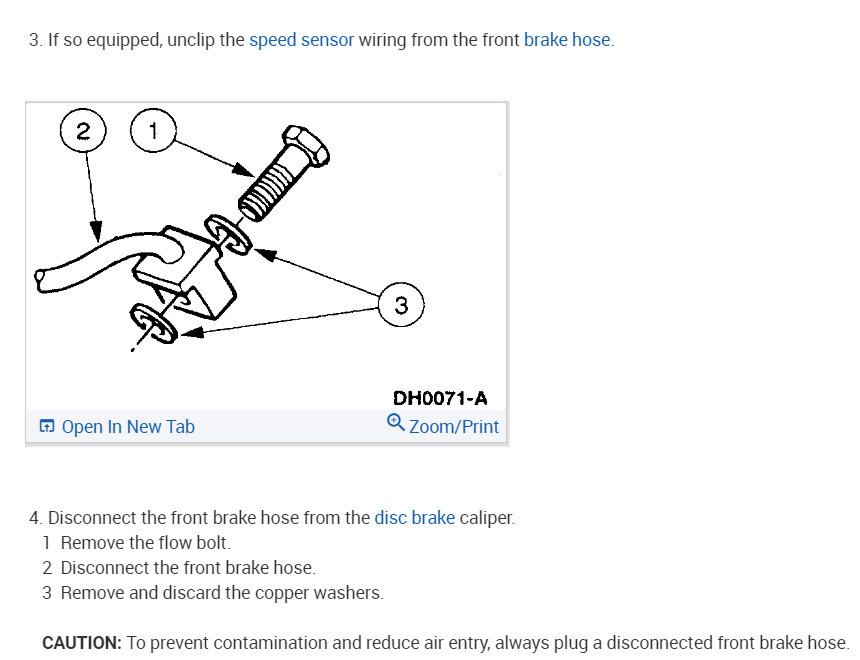 3. If so equipped, unclip the speed sensor wiring from the front brake hose.

2
1
3
DH0071-A

Open In New Tab
Zoom/Print

4. Disconnect the front brake hose from the disc brake caliper.
1 Remove the flow bolt.
2 Disconnect the front brake hose.
3 Remove and discard the copper washers.

CAUTION: To prevent contamination and reduce air entry, always plug a disconnected front brake hose.