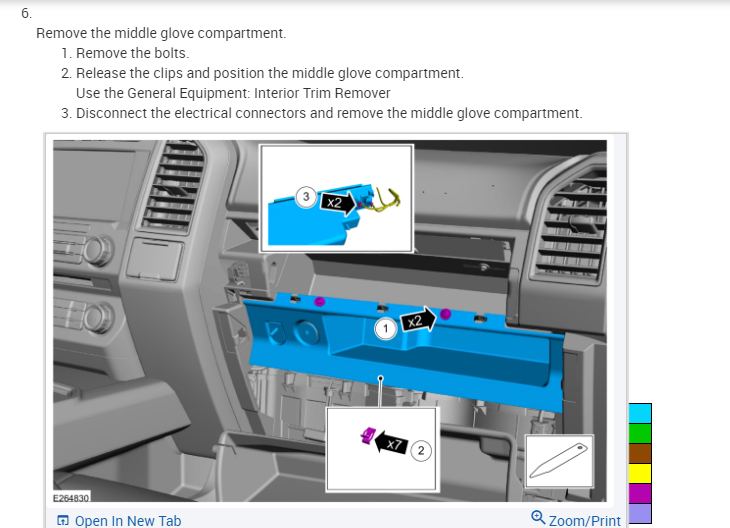 6.

Remove the middle glove compartment.

1. Remove the bolts.
2. Release the clips and position the middle glove compartment.
Use the General Equipment: Interior Trim Remover
3. Disconnect the electrical connectors and remove the middle glove compartment.

3
x2
1
x2
x7
2
E264830

Open In New Tab
Zoom/Print