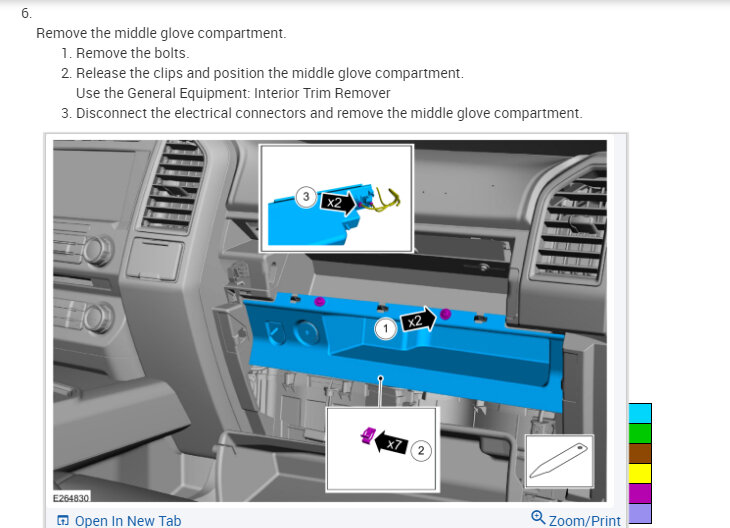 6.

Remove the middle glove compartment.

1. Remove the bolts.
2. Release the clips and position the middle glove compartment.
Use the General Equipment: Interior Trim Remover
3. Disconnect the electrical connectors and remove the middle glove compartment.

3
x2
1
x2
x7
2
E264830

Open In New Tab
Zoom/Print