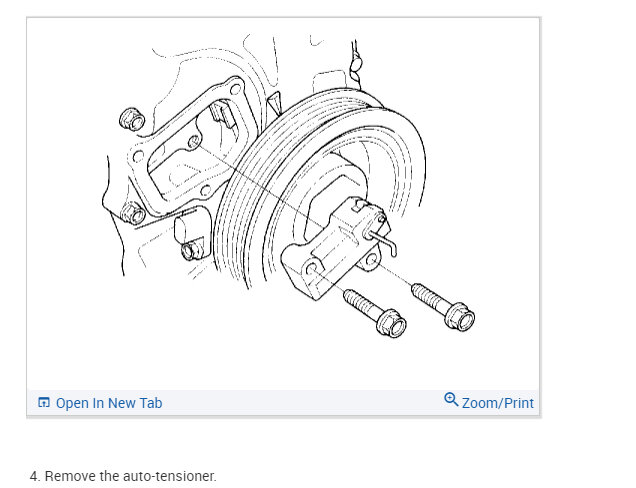 Open In New Tab

Zoom/Print

4. Remove the auto-tensioner.