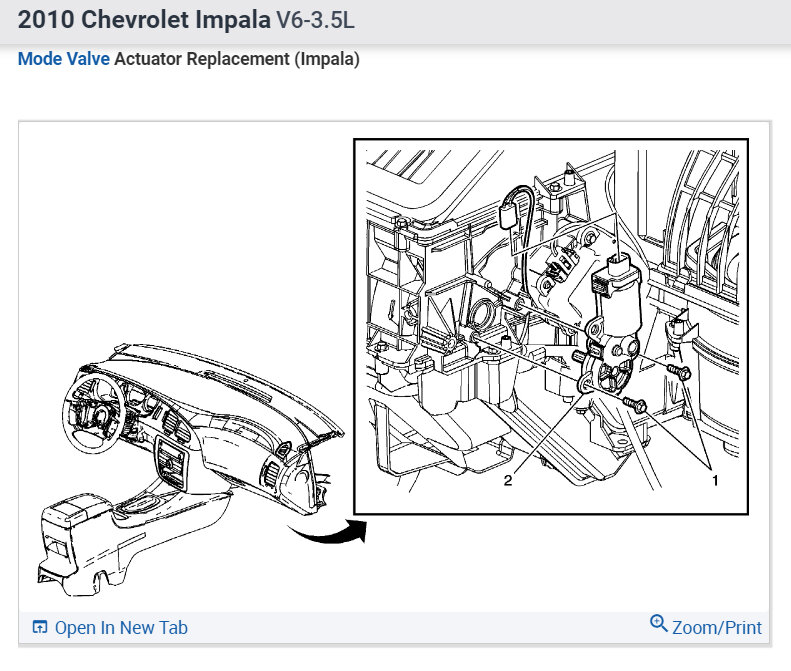 2010 Chevrolet Impala V6-3.5L

Mode Valve Actuator Replacement (Impala)

2

1

Open In New Tab

Zoom/Print