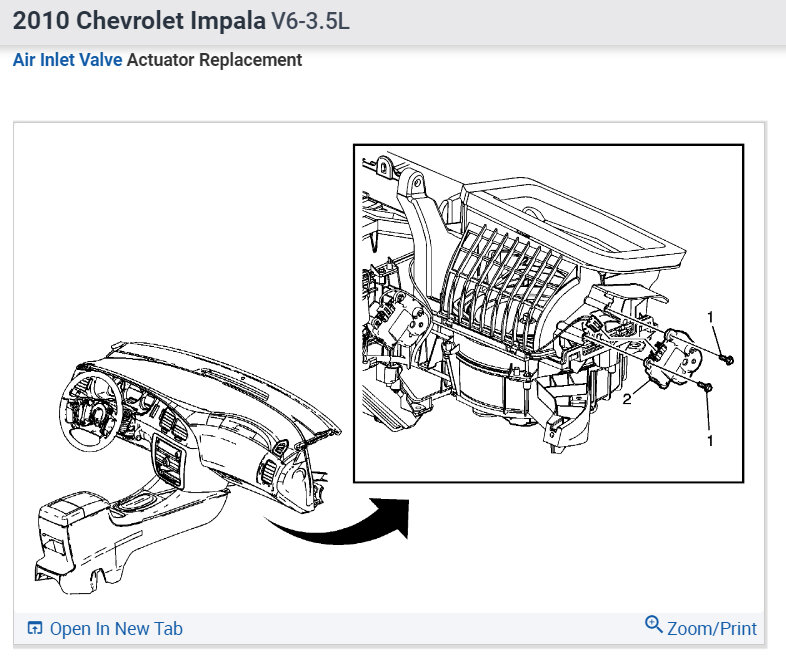 2010 Chevrolet Impala V6-3.5L

Air Inlet Valve Actuator Replacement

1
2
1

Open In New Tab
Zoom/Print