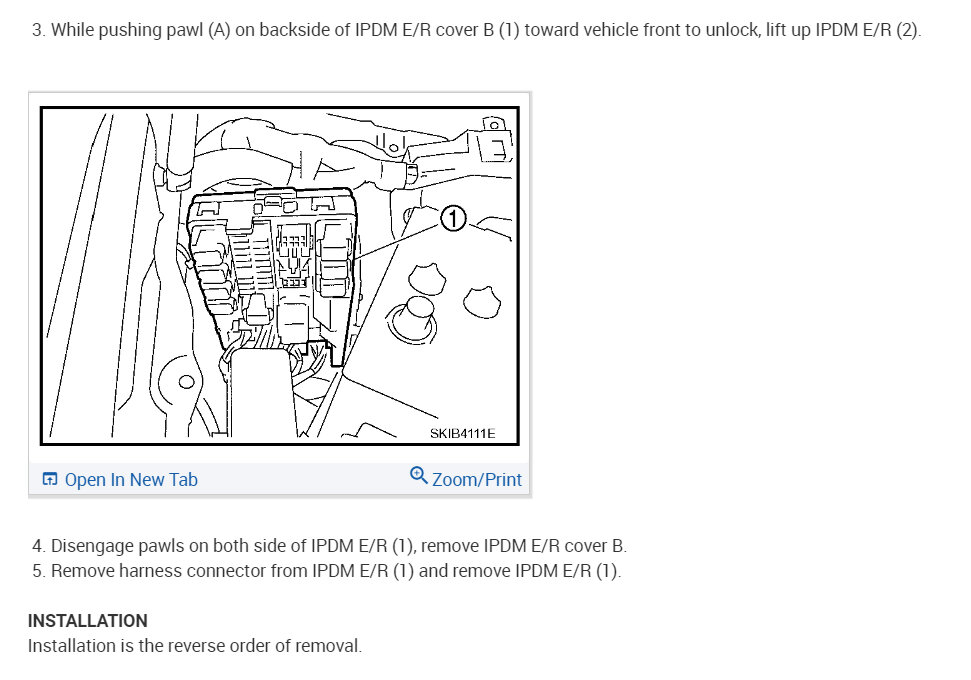 3. While pushing pawl (A) on backside of IPDM E/R cover B (1) toward vehicle front to unlock, lift up IPDM E/R (2).

1

SKIB4111E

Open In New Tab

Zoom/Print

4. Disengage pawls on both side of IPDM E/R (1), remove IPDM E/R cover B.
5. Remove harness connector from IPDM E/R (1) and remove IPDM E/R (1).

INSTALLATION

Installation is the reverse order of removal.