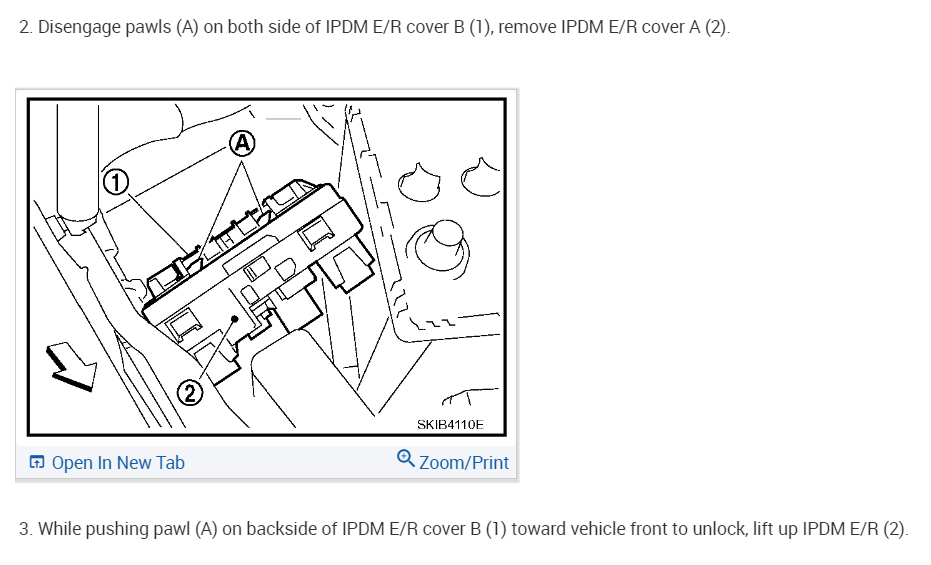 2. Disengage pawls (A) on both side of IPDM E/R cover B (1), remove IPDM E/R cover A (2).

A
1
2
SKIB4110E

Open In New Tab
Zoom/Print

3. While pushing pawl (A) on backside of IPDM E/R cover B (1) toward vehicle front to unlock, lift up IPDM E/R (2).