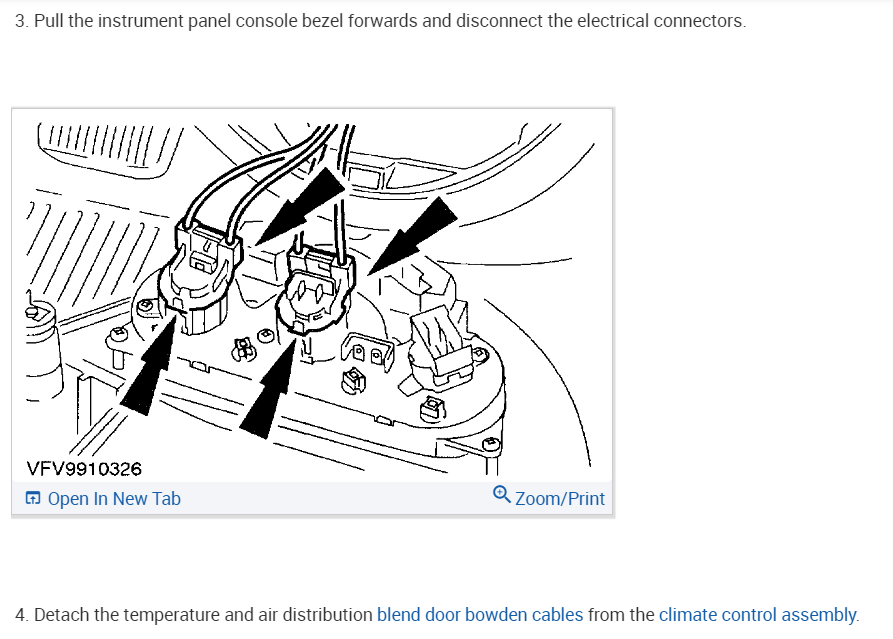 3. Pull the instrument panel console bezel forwards and disconnect the electrical connectors.

VFV9910326

Open In New Tab

Zoom/Print

4. Detach the temperature and air distribution blend door bowden cables from the climate control assembly.