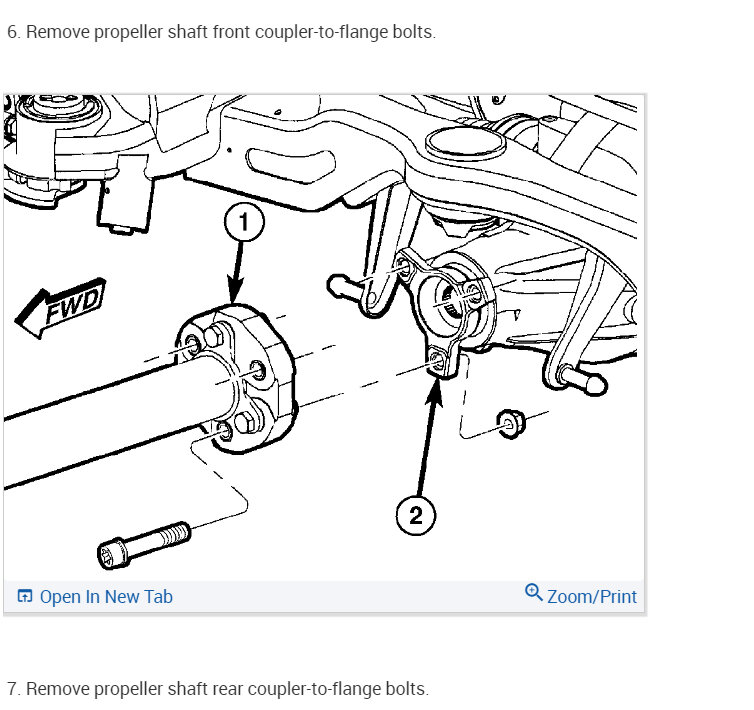 6. Remove propeller shaft front coupler-to-flange bolts.

1

FWD

2

Open In New Tab

Zoom/Print

7. Remove propeller shaft rear coupler-to-flange bolts.