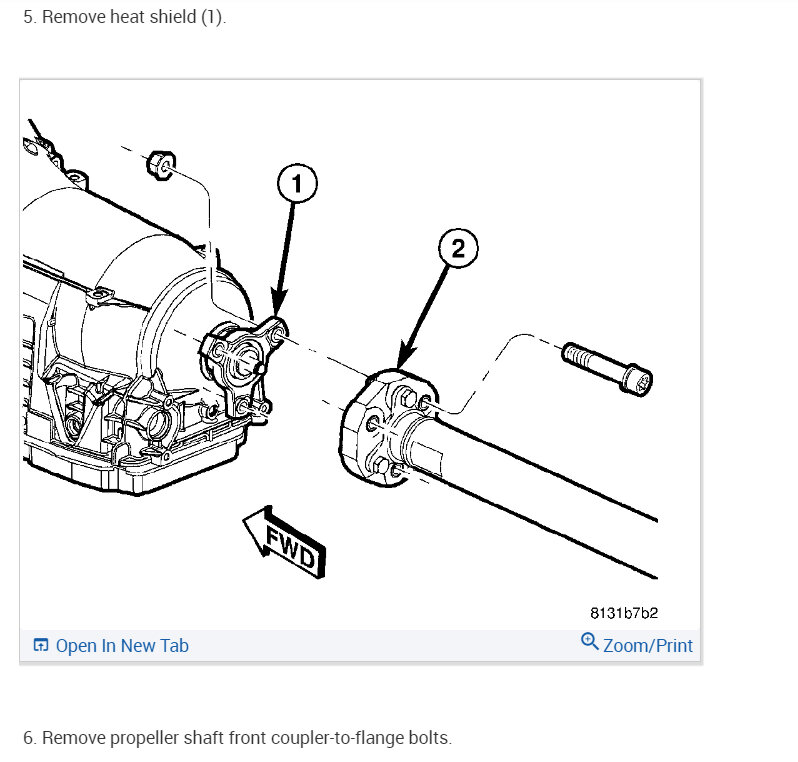 5. Remove heat shield (1).

1

2

FWD

8131b7b2

Open In New Tab

Zoom/Print

6. Remove propeller shaft front coupler-to-flange bolts.