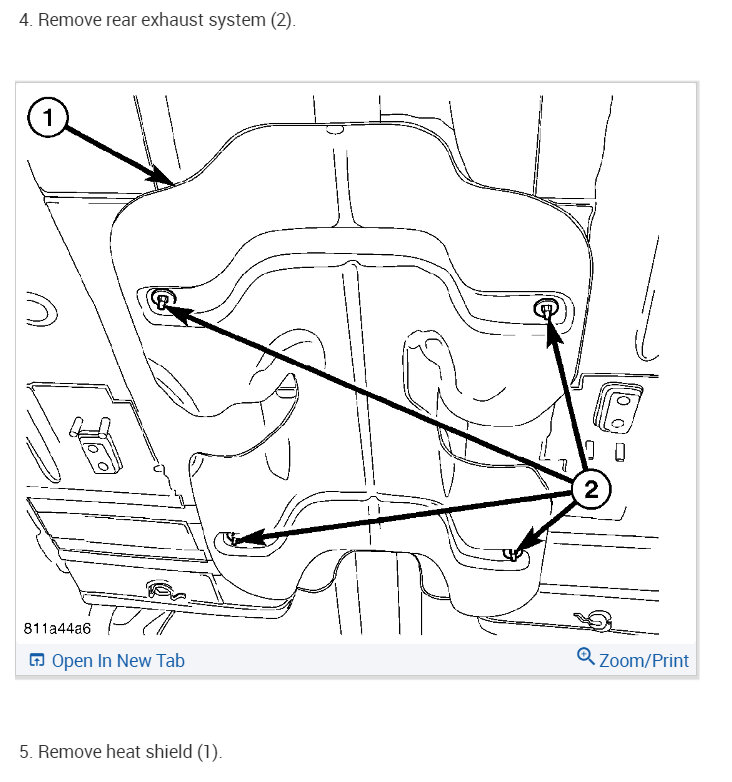 4. Remove rear exhaust system (2).

1

2

811a44a6

Open In New Tab

Zoom/Print

5. Remove heat shield (1).