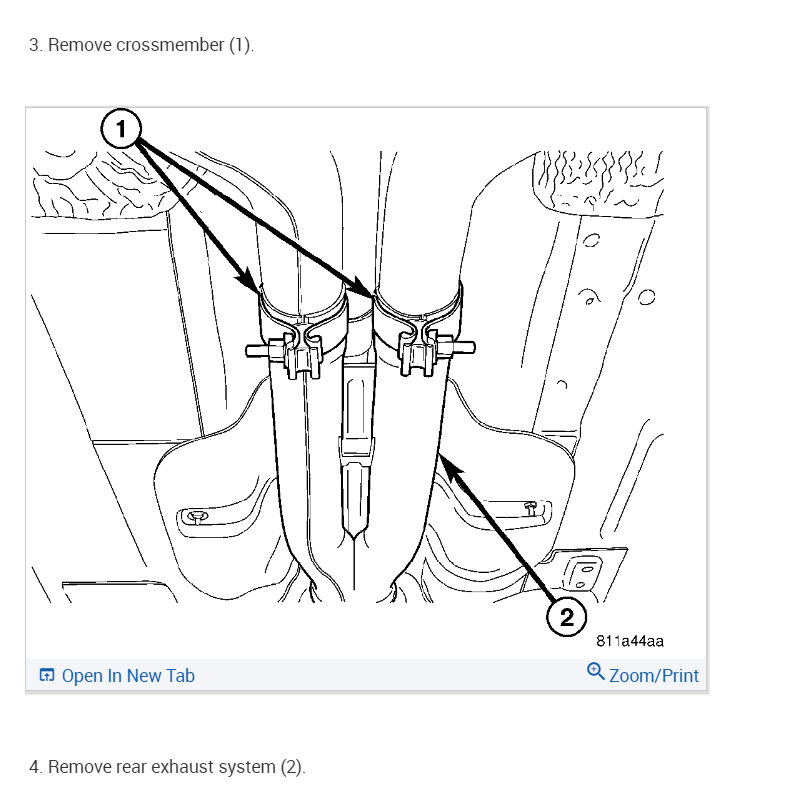 3. Remove crossmember (1).

1

2

811a44aa

Open In New Tab

Zoom/Print

4. Remove rear exhaust system (2).