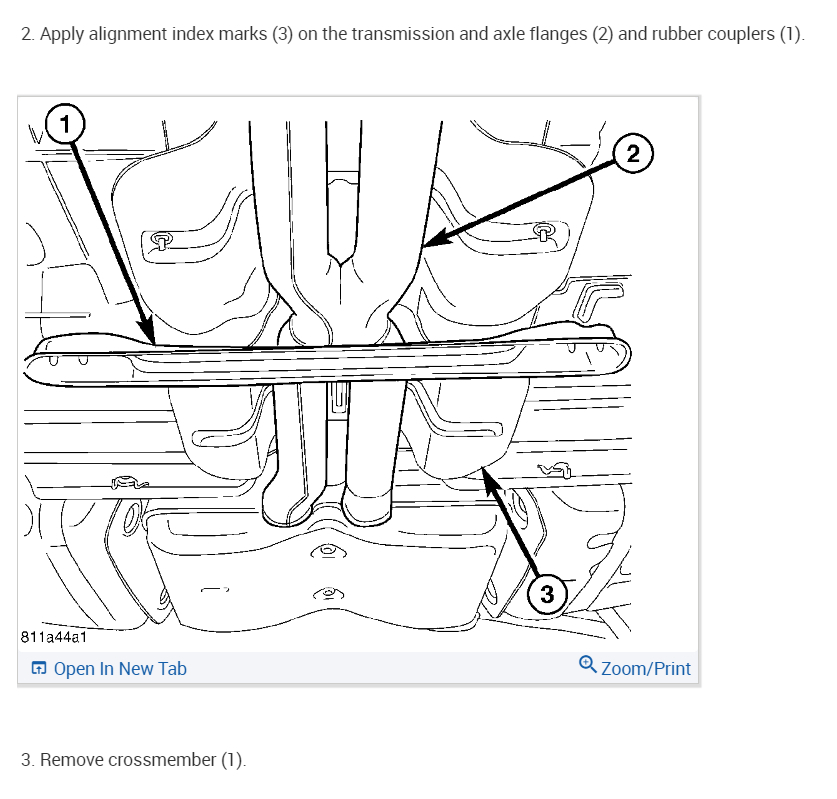 2. Apply alignment index marks (3) on the transmission and axle flanges (2) and rubber couplers (1).

1

2

3

811a44a1

Open In New Tab

Zoom/Print

3. Remove crossmember (1).