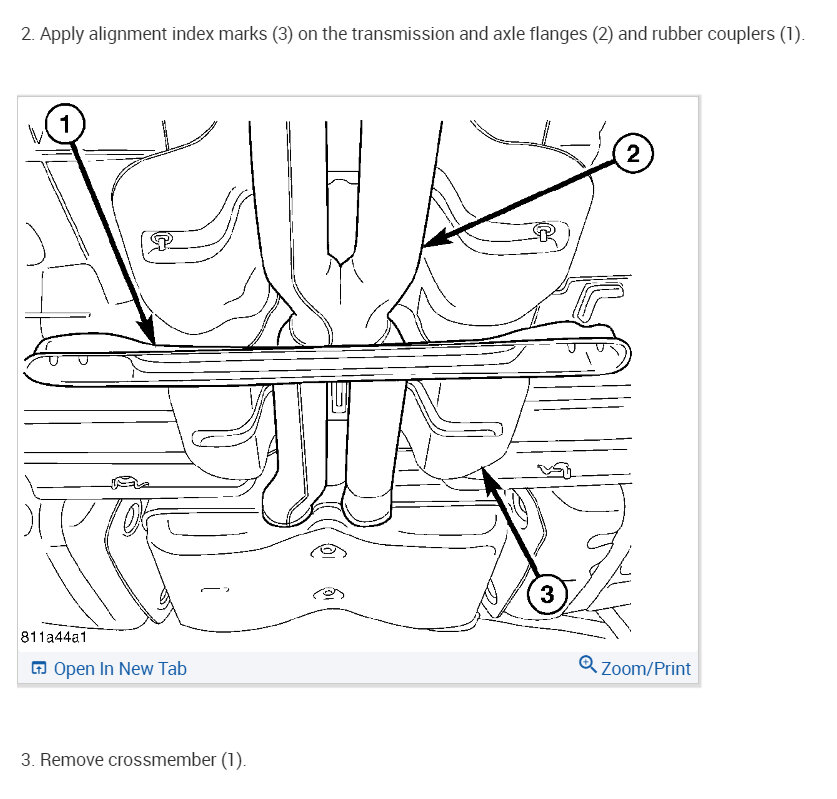 2. Apply alignment index marks (3) on the transmission and axle flanges (2) and rubber couplers (1).

1

2

3

811a44a1

Open In New Tab

Zoom/Print

3. Remove crossmember (1).