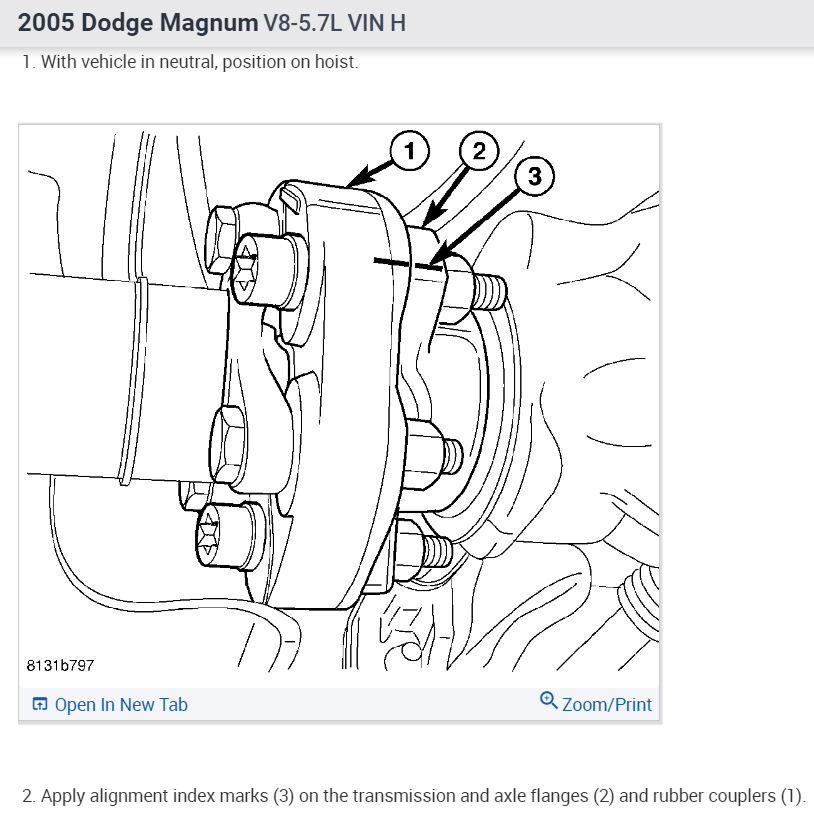 2005 Dodge Magnum V8-5.7L VIN H

1. With vehicle in neutral, position on hoist.

1
2
3

8131b797

Open In New Tab

Zoom/Print

2. Apply alignment index marks (3) on the transmission and axle flanges (2) and rubber couplers (1).