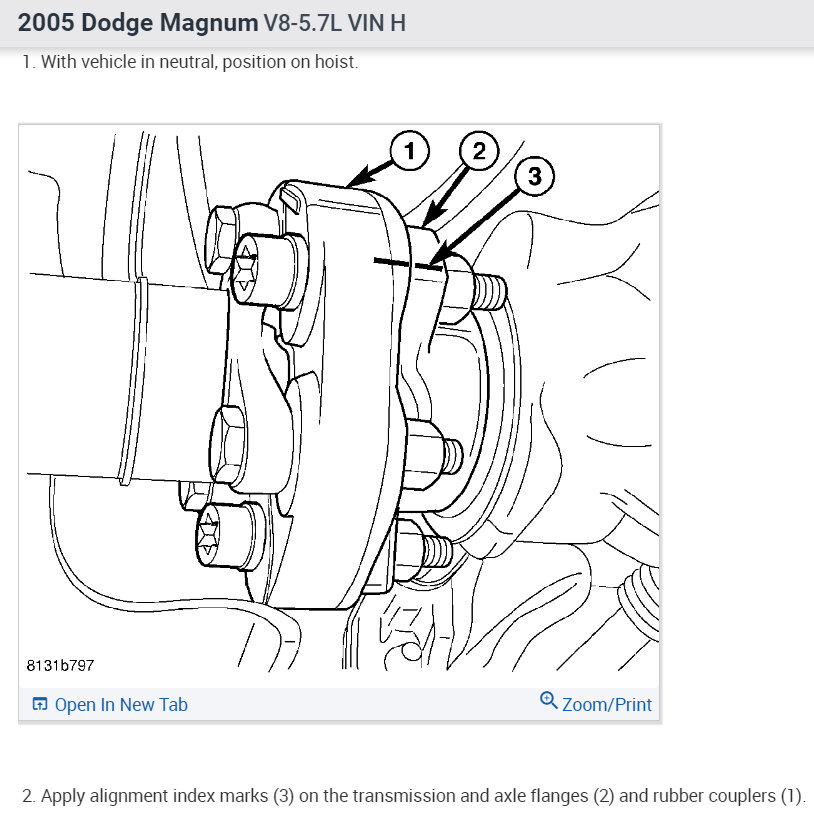 2005 Dodge Magnum V8-5.7L VIN H

1. With vehicle in neutral, position on hoist.

1
2
3

8131b797

Open In New Tab

Zoom/Print

2. Apply alignment index marks (3) on the transmission and axle flanges (2) and rubber couplers (1).