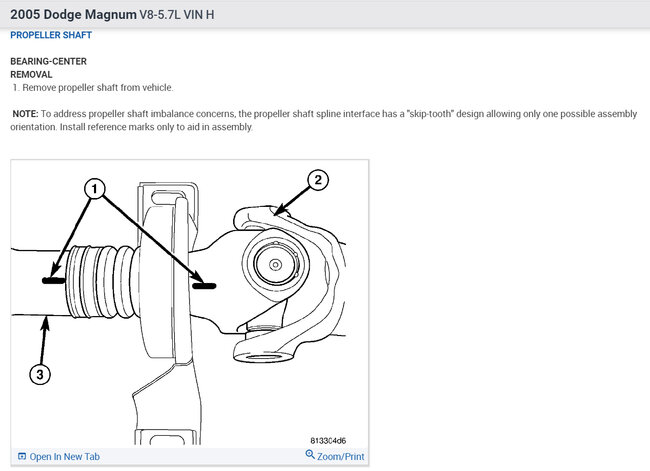 2005 Dodge Magnum V8-5.7L VIN H

PROPELLER SHAFT

BEARING-CENTER
REMOVAL
1. Remove propeller shaft from vehicle.

NOTE: To address propeller shaft imbalance concerns, the propeller shaft spline interface has a "skip-tooth" design allowing only one possible assembly orientation. Install reference marks only to aid in assembly.

1
2
3

813304d6

Open In New Tab
Zoom/Print