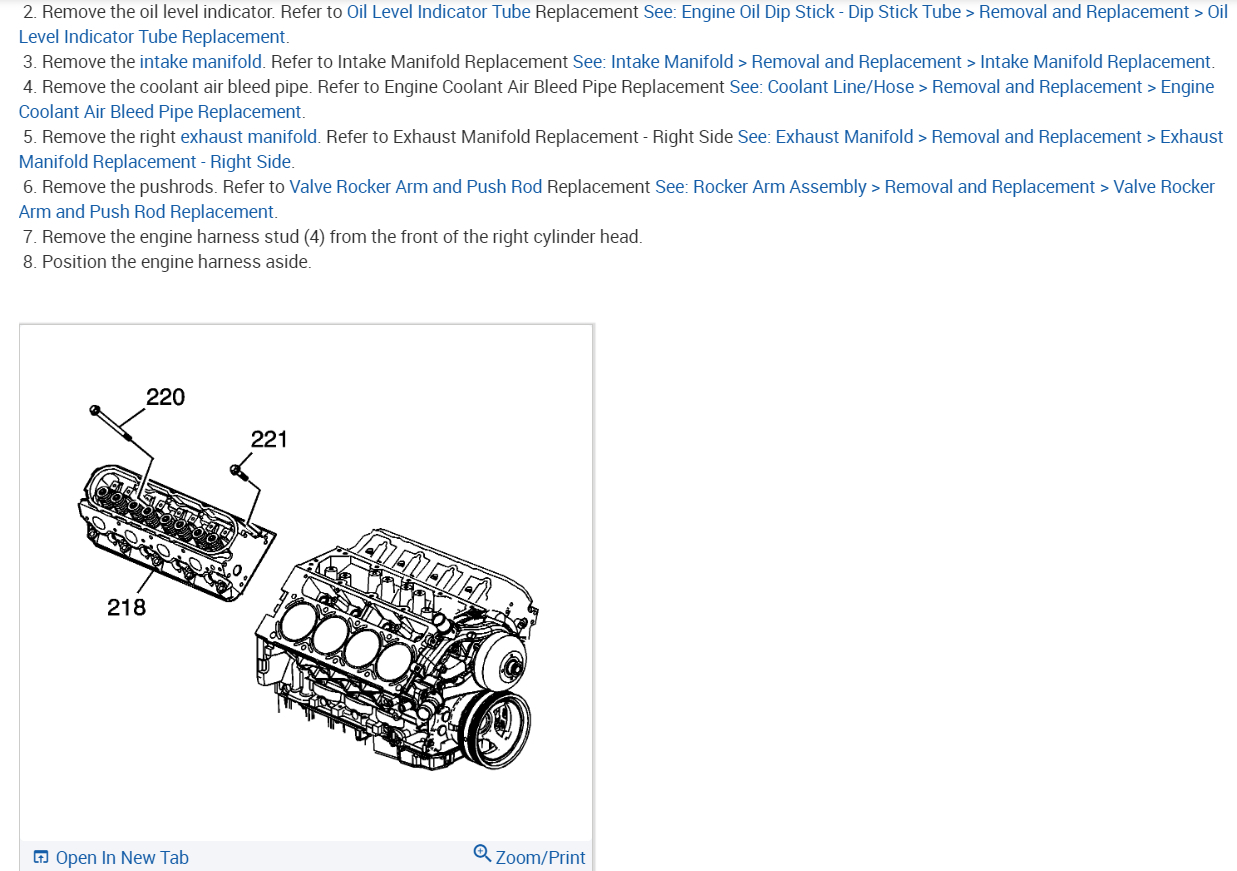 2. Remove the oil level indicator. Refer to Oil Level Indicator Tube Replacement See: Engine Oil Dip Stick - Dip Stick Tube > Removal and Replacement > Oil Level Indicator Tube Replacement.
3. Remove the intake manifold. Refer to Intake Manifold Replacement See: Intake Manifold > Removal and Replacement > Intake Manifold Replacement.
4. Remove the coolant air bleed pipe. Refer to Engine Coolant Air Bleed Pipe Replacement See: Coolant Line/Hose > Removal and Replacement > Engine Coolant Air Bleed Pipe Replacement.
5. Remove the right exhaust manifold. Refer to Exhaust Manifold Replacement - Right Side See: Exhaust Manifold > Removal and Replacement > Exhaust Manifold Replacement - Right Side.
6. Remove the pushrods. Refer to Valve Rocker Arm and Push Rod Replacement See: Rocker Arm Assembly > Removal and Replacement > Valve Rocker Arm and Push Rod Replacement.
7. Remove the engine harness stud (4) from the front of the right cylinder head.
8. Position the engine harness aside.

220
221
218

Open In New Tab
Zoom/Print