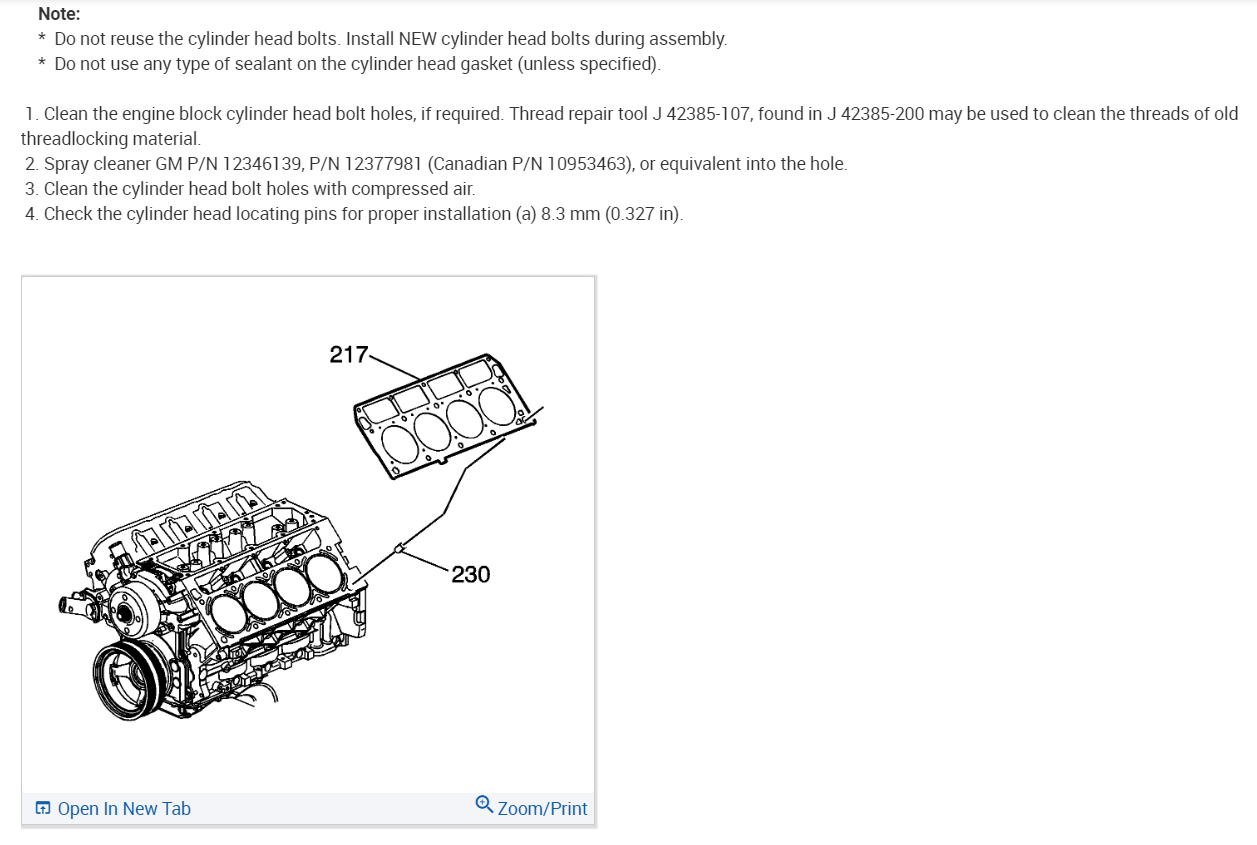 Note:
* Do not reuse the cylinder head bolts. Install NEW cylinder head bolts during assembly.
* Do not use any type of sealant on the cylinder head gasket (unless specified).

1. Clean the engine block cylinder head bolt holes, if required. Thread repair tool J 42385-107, found in J 42385-200 may be used to clean the threads of old threadlocking material.
2. Spray cleaner GM P/N 12346139, P/N 12377981 (Canadian P/N 10953463), or equivalent into the hole.
3. Clean the cylinder head bolt holes with compressed air.
4. Check the cylinder head locating pins for proper installation (a) 8.3 mm (0.327 in).

217

230

Open In New Tab

Zoom/Print