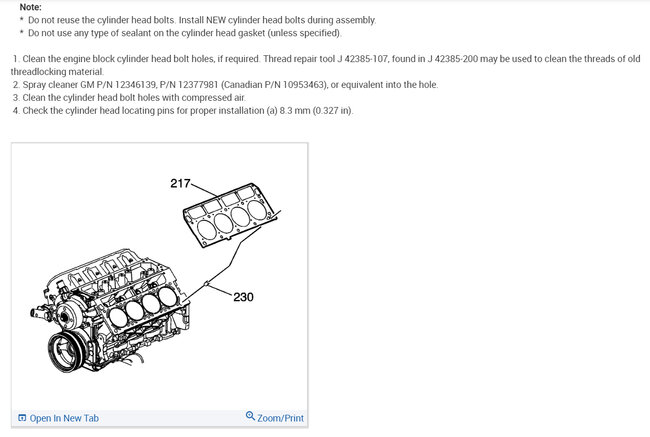 Note:
* Do not reuse the cylinder head bolts. Install NEW cylinder head bolts during assembly.
* Do not use any type of sealant on the cylinder head gasket (unless specified).

1. Clean the engine block cylinder head bolt holes, if required. Thread repair tool J 42385-107, found in J 42385-200 may be used to clean the threads of old threadlocking material.
2. Spray cleaner GM P/N 12346139, P/N 12377981 (Canadian P/N 10953463), or equivalent into the hole.
3. Clean the cylinder head bolt holes with compressed air.
4. Check the cylinder head locating pins for proper installation (a) 8.3 mm (0.327 in).

217

230

Open In New Tab

Zoom/Print