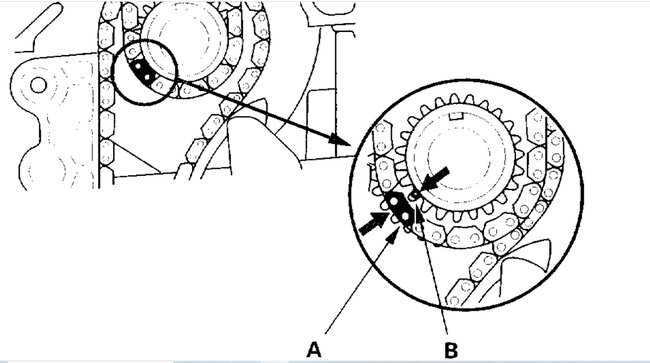 A
B