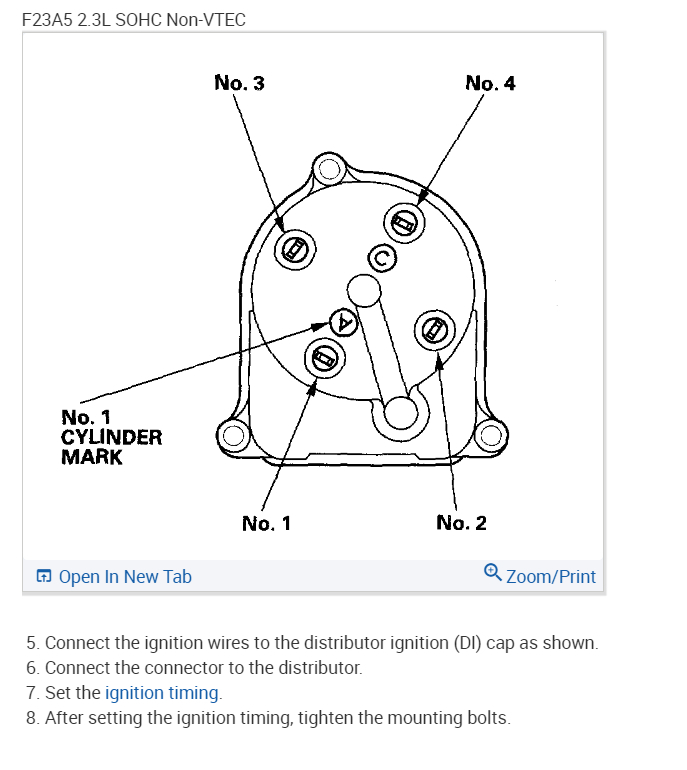 F23A5 2.3L SOHC Non-VTEC

No. 3

No. 4

C

A

No. 1
CYLINDER
MARK

No. 1

No. 2

Open In New Tab

Zoom/Print

5. Connect the ignition wires to the distributor ignition (DI) cap as shown.
6. Connect the connector to the distributor.
7. Set the ignition timing.
8. After setting the ignition timing, tighten the mounting bolts.