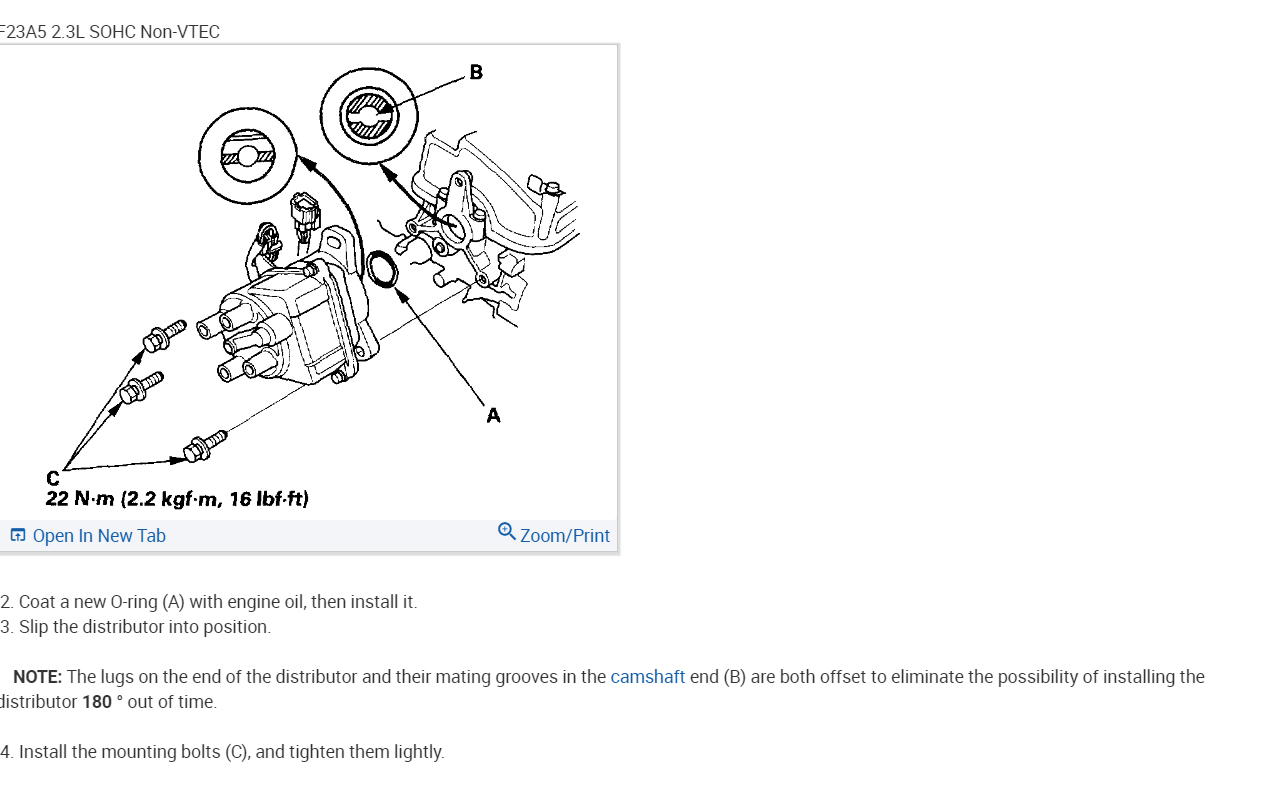 F23A5 2.3L SOHC Non-VTEC

B

A

C
22 N·m (2.2 kgf·m, 16 lbf·ft)

Open In New Tab

Zoom/Print

2. Coat a new O-ring (A) with engine oil, then install it.
3. Slip the distributor into position.

NOTE: The lugs on the end of the distributor and their mating grooves in the camshaft end (B) are both offset to eliminate the possibility of installing the distributor 180 ° out of time.

4. Install the mounting bolts (C), and tighten them lightly.