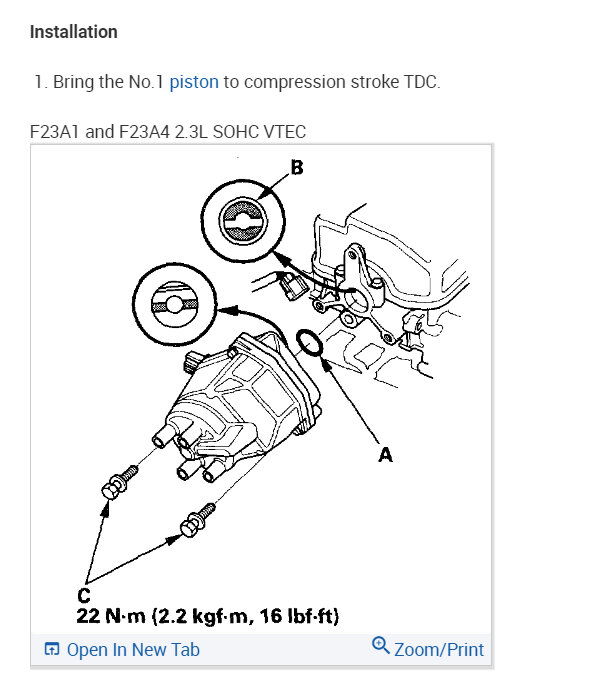 Installation

1. Bring the No.1 piston to compression stroke TDC.

F23A1 and F23A4 2.3L SOHC VTEC

B

A

C
22 N·m (2.2 kgf·m, 16 lbf·ft)

Open In New Tab

Zoom/Print