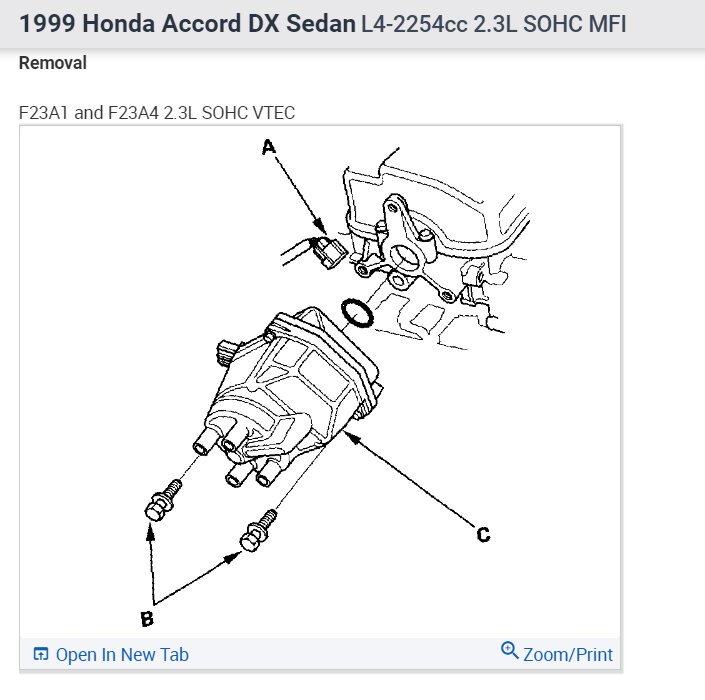 1999 Honda Accord DX Sedan L4-2254cc 2.3L SOHC MFI

Removal

F23A1 and F23A4 2.3L SOHC VTEC

A

C

B

Open In New Tab

Zoom/Print