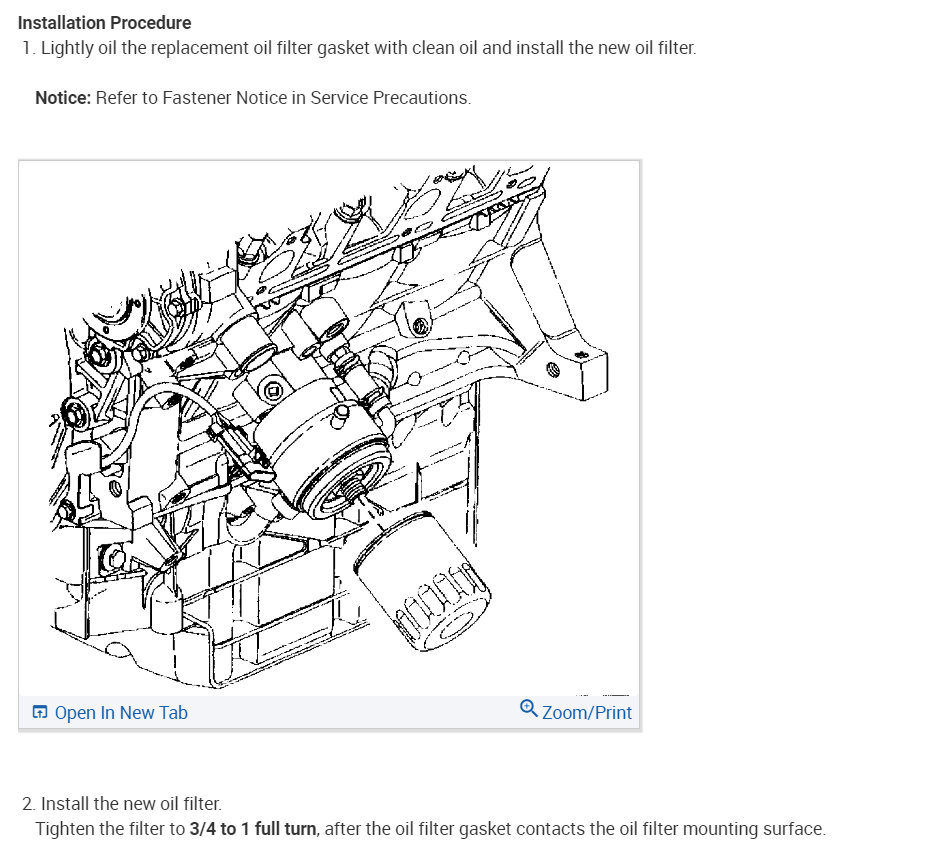 Installation Procedure
1. Lightly oil the replacement oil filter gasket with clean oil and install the new oil filter.

Notice: Refer to Fastener Notice in Service Precautions.

Open In New Tab
Zoom/Print

2. Install the new oil filter.
Tighten the filter to 3/4 to 1 full turn, after the oil filter gasket contacts the oil filter mounting surface.