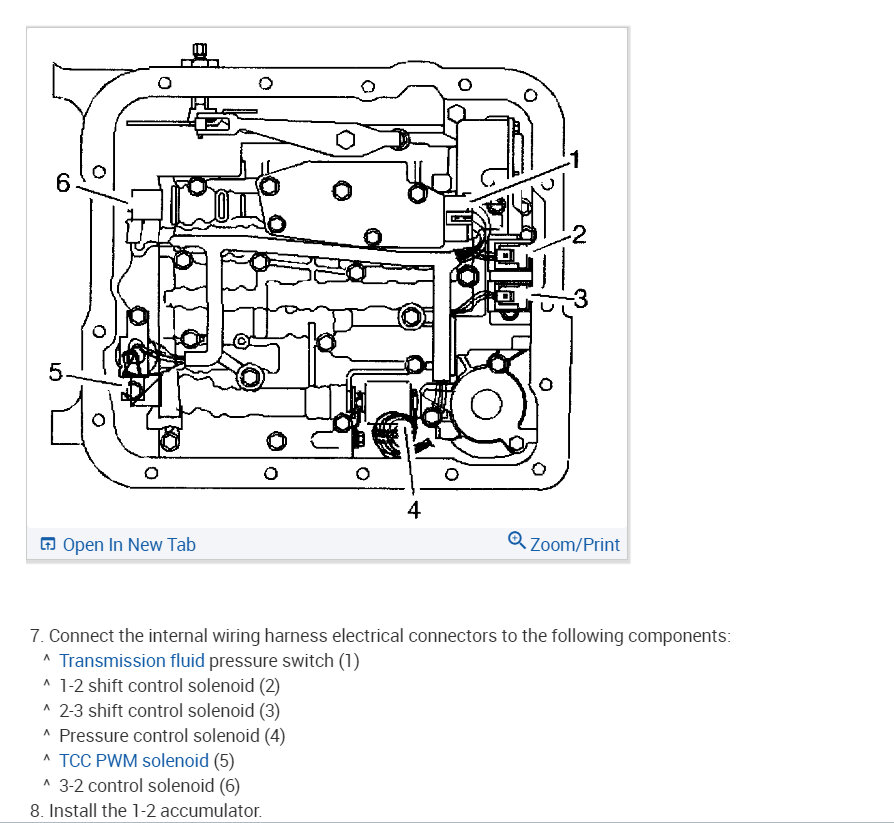 6
1
2
3
5
4

Open In New Tab
Zoom/Print

7. Connect the internal wiring harness electrical connectors to the following components:
^ Transmission fluid pressure switch (1)
^ 1-2 shift control solenoid (2)
^ 2-3 shift control solenoid (3)
^ Pressure control solenoid (4)
^ TCC PWM solenoid (5)
^ 3-2 control solenoid (6)
8. Install the 1-2 accumulator.