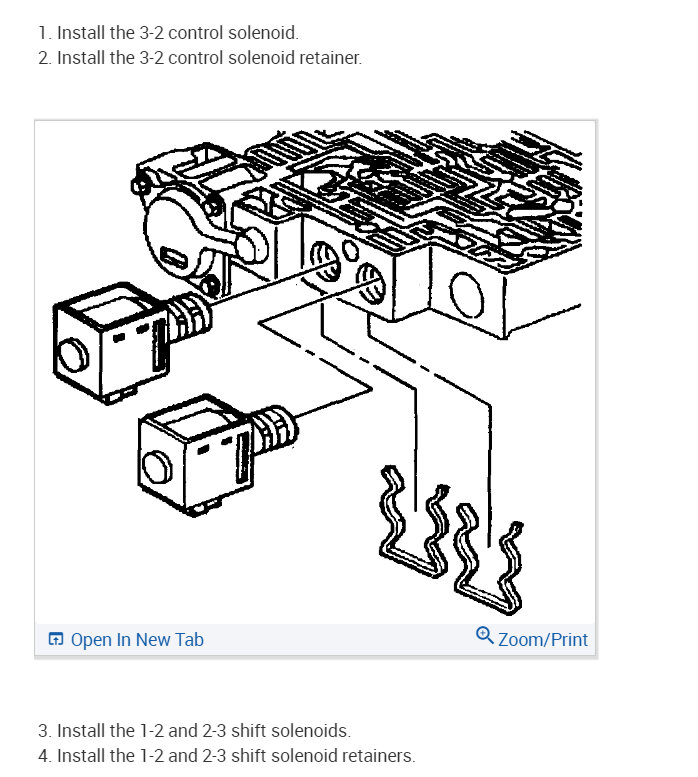 1. Install the 3-2 control solenoid.
2. Install the 3-2 control solenoid retainer.

Open In New Tab

Zoom/Print

3. Install the 1-2 and 2-3 shift solenoids.
4. Install the 1-2 and 2-3 shift solenoid retainers.